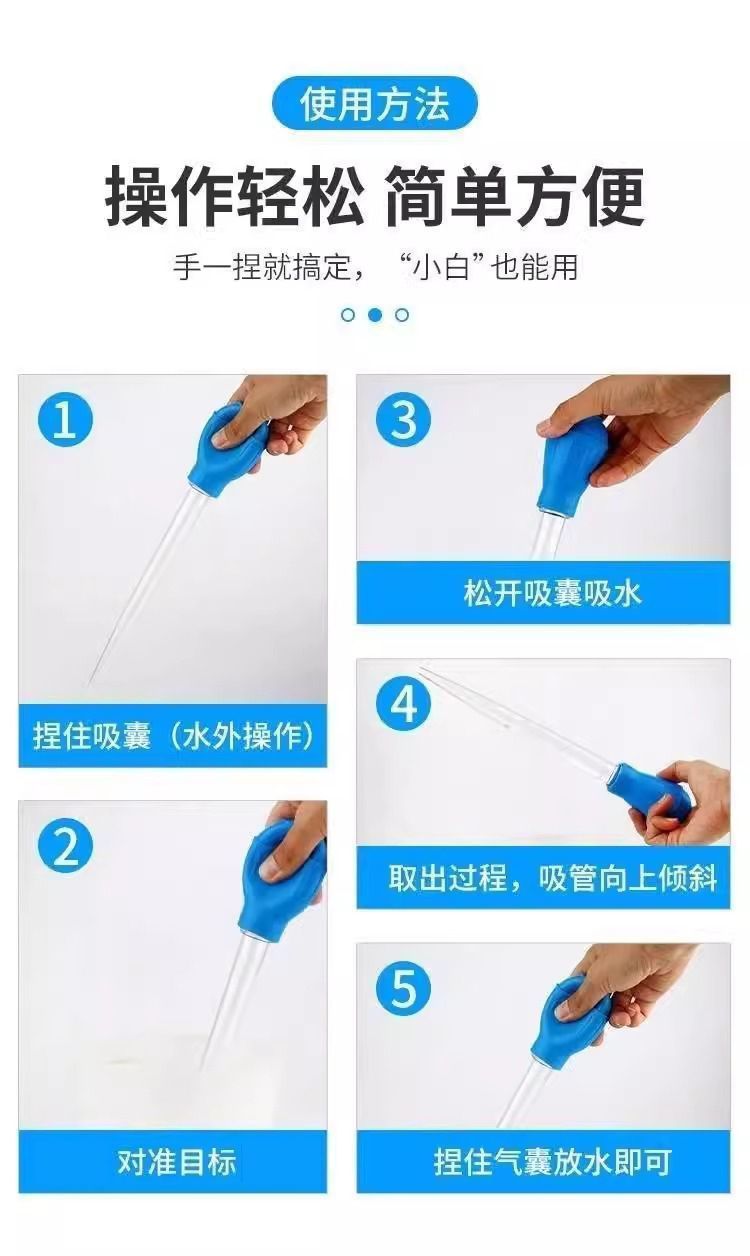 使用方法

操作轻松 简单方便

手一捏就搞定，“小白”也能用

1

捏住吸囊（水外操作）

2

对准目标

3

松开吸囊吸水

4

取出过程，吸管向上倾斜

5

捏住气囊放水即可