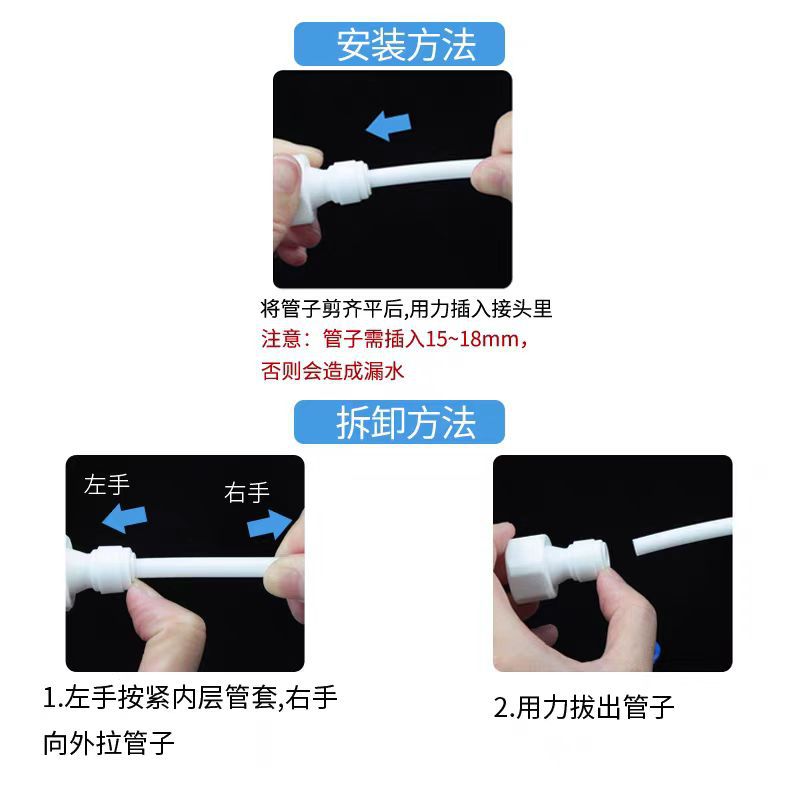 安装方法

将管子剪齐平后,用力插入接头里
注意：管子需插入15~18mm，否则会造成漏水

拆卸方法

左手
右手

1.左手按紧内层管套,右手向外拉管子

2.用力拔出管子