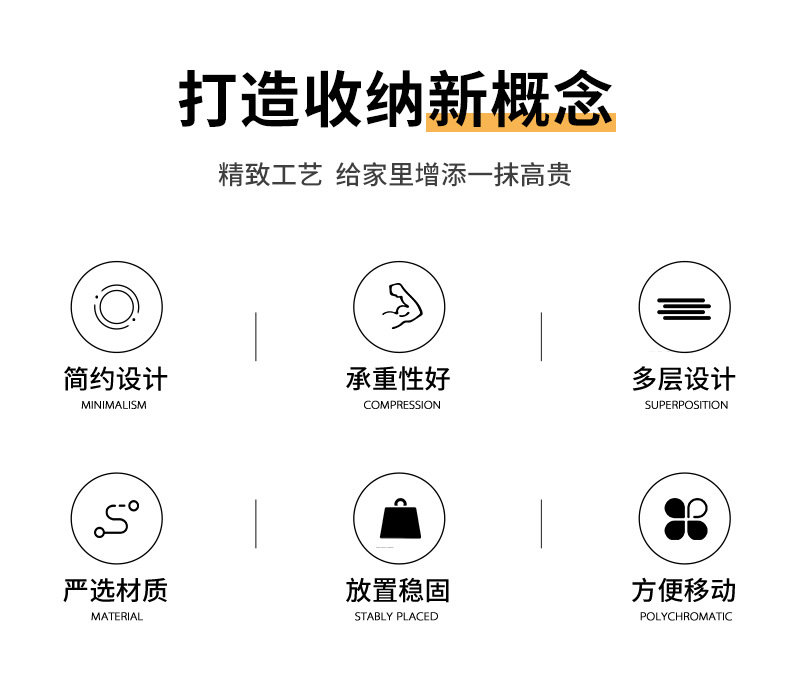 打造收纳新概念

精致工艺 给家里增添一抹高贵

简约设计
MINIMALISM

承重性好
COMPRESSION

多层设计
SUPERPOSITION

严选材质
MATERIAL

放置稳固
STABLY PLACED

方便移动
POLYCHROMATIC