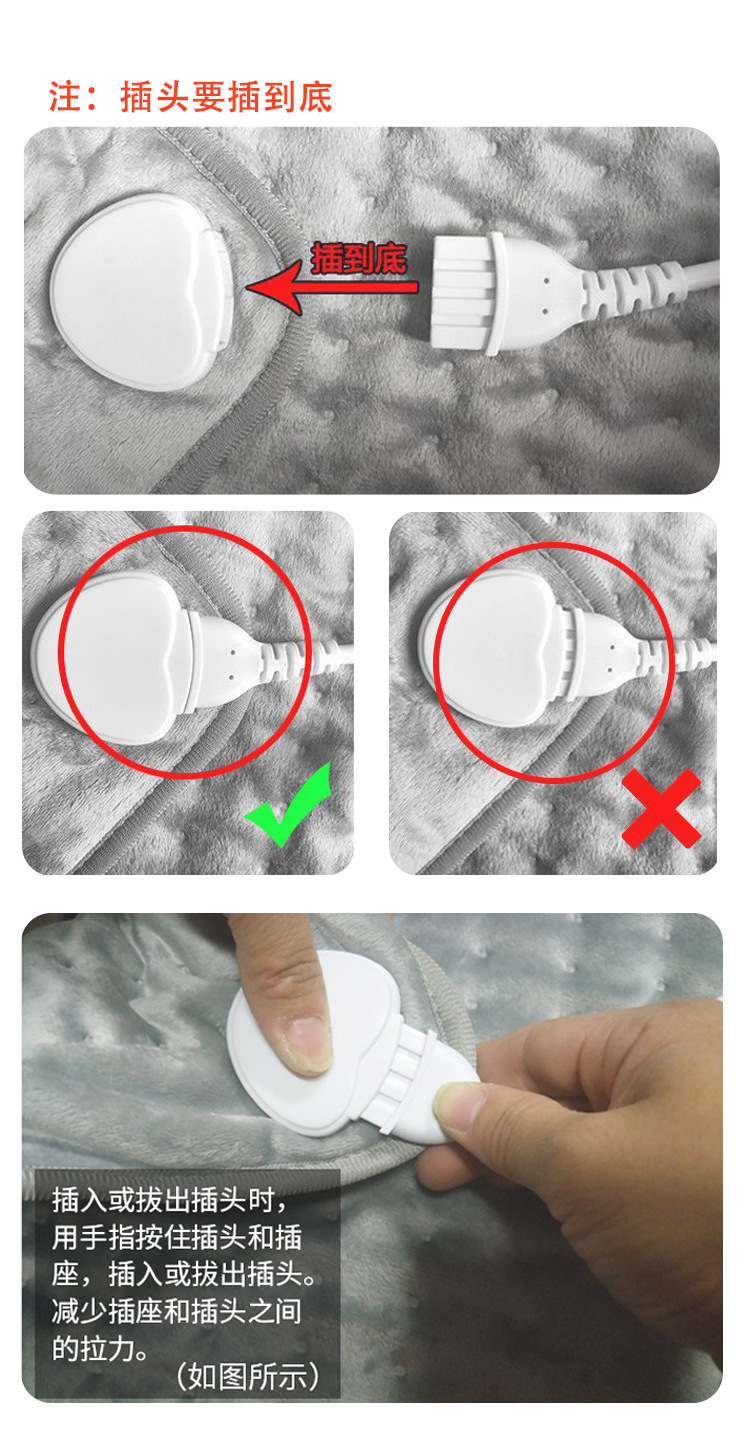 注：插头要插到底

插到底

插入或拔出插头时，用手指按住插头和插座，插入或拔出插头。减少插座和插头之间的拉力。
（如图所示）