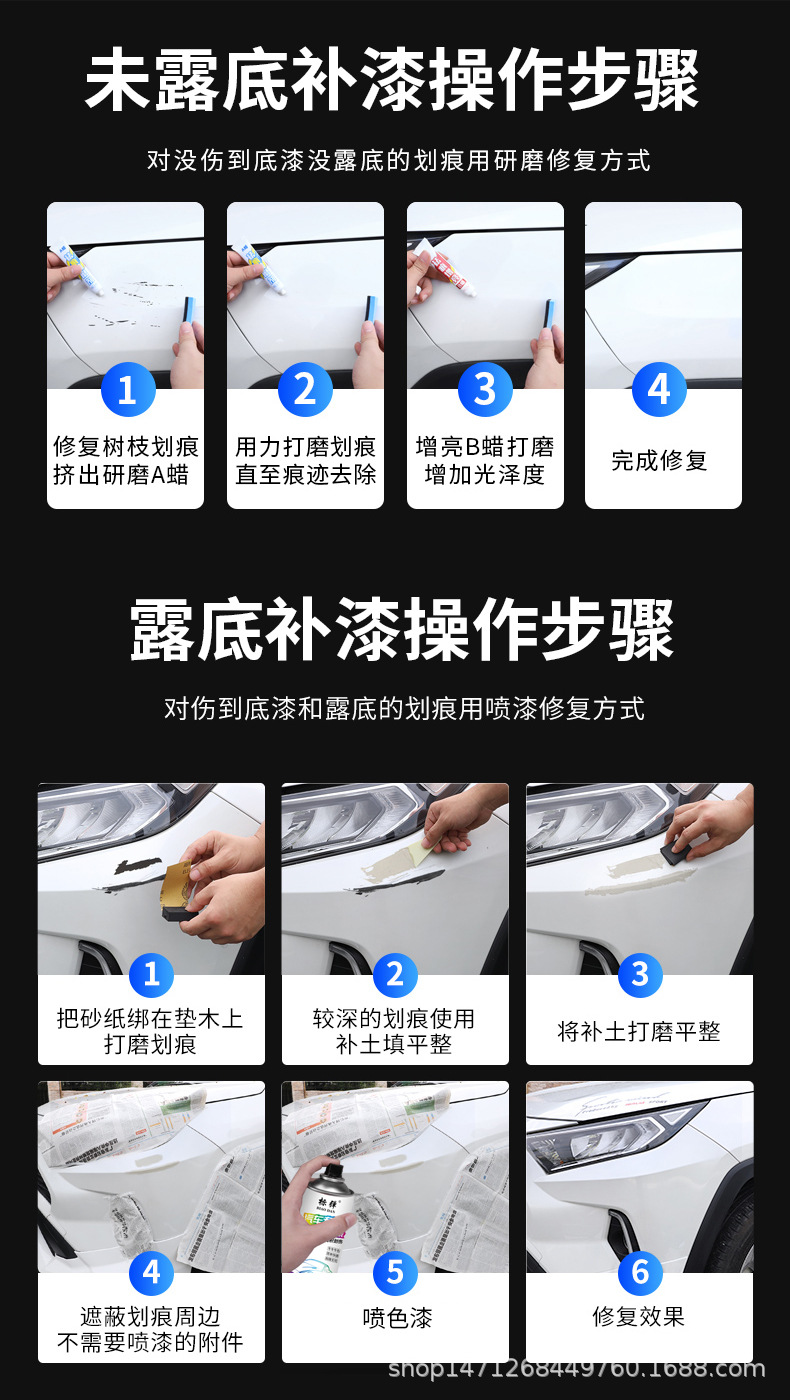 未露底补漆操作步骤

对没伤到底漆没露底的划痕用研磨修复方式

1
修复树枝划痕
挤出研磨A蜡

2
用力打磨划痕
直至痕迹去除

3
增亮B蜡打磨
增加光泽度

4
完成修复

露底补漆操作步骤

对伤到底漆和露底的划痕用喷漆修复方式

1
把砂纸绑在垫木上
打磨划痕

2
较深的划痕使用
补土填平整

3
将补土打磨平整

4
遮蔽划痕周边
不需要喷漆的附件

5
喷色漆

6
修复效果

shop1471268449760.1688.com