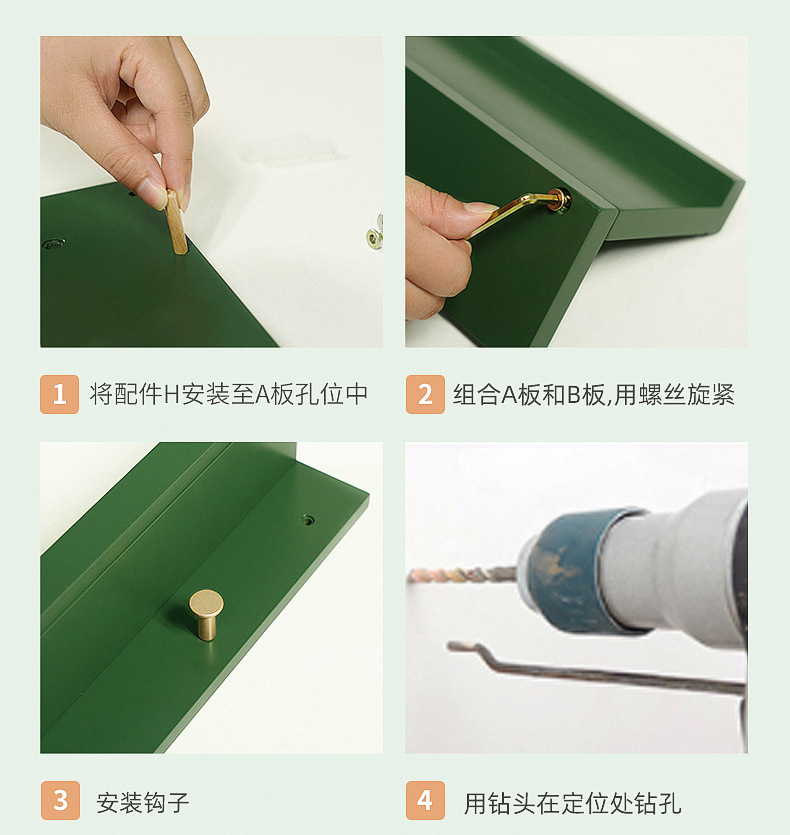 1 将配件H安装至A板孔位中

2 组合A板和B板,用螺丝旋紧

3 安装钩子

4 用钻头在定位处钻孔