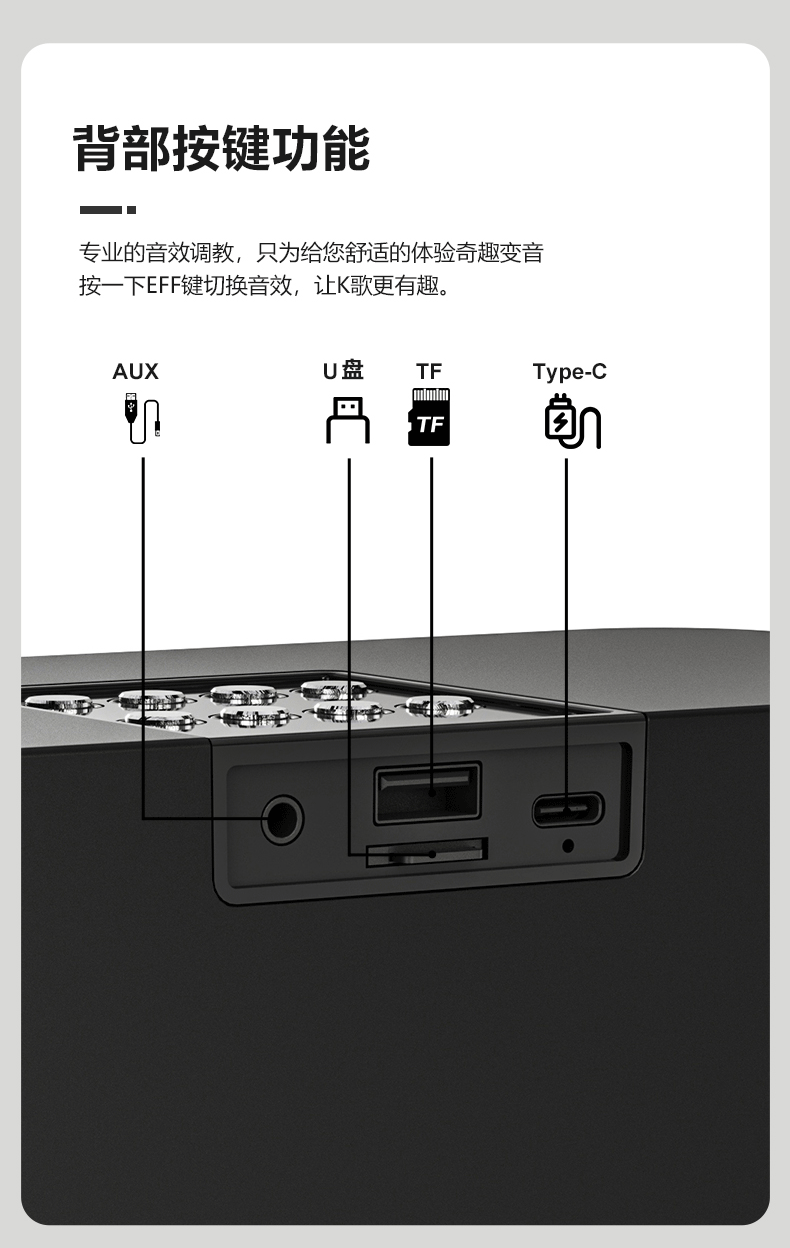 背部按键功能

专业的音效调教，只为给您舒适的体验奇趣变音
按一下EFF键切换音效，让K歌更有趣。

AUX

U盘

TF

TF

Type-C