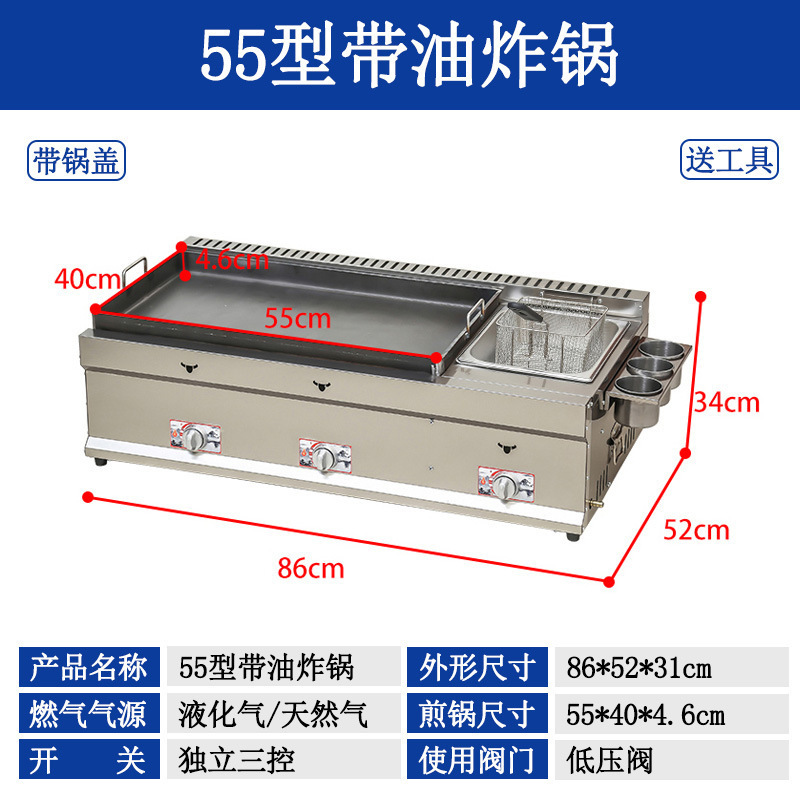 55型带油炸锅

带锅盖

送工具

40cm
4.6cm
55cm
34cm
52cm
86cm

| 产品名称 | 55型带油炸锅 | 外形尺寸 | 86*52*31cm |
|---|---|---|---|
| 燃气气源 | 液化气/天然气 | 煎锅尺寸 | 55*40*4.6cm |
| 开　　关 | 独立三控 | 使用阀门 | 低压阀 |