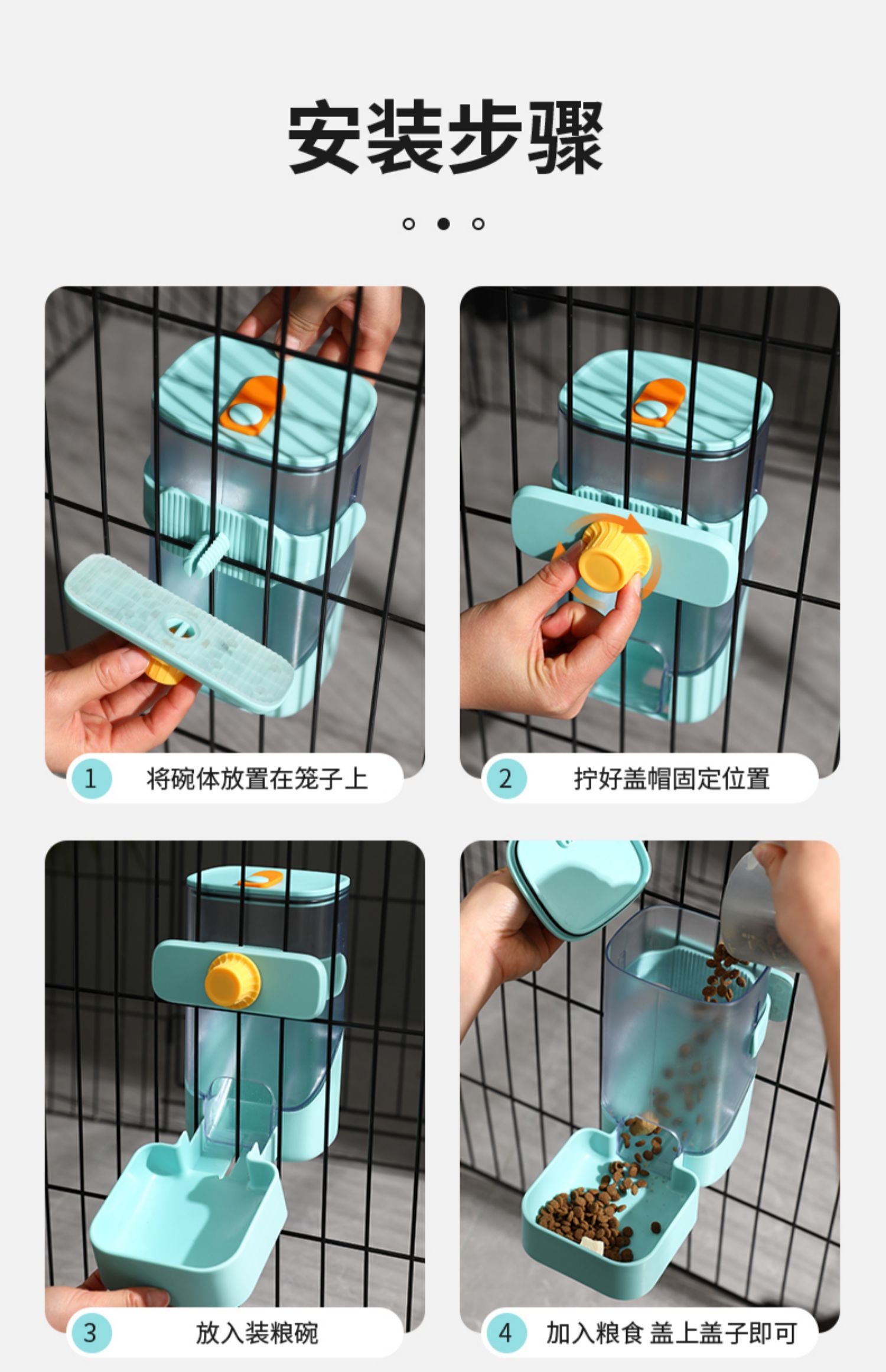 安装步骤

1 将碗体放置在笼子上

2 拧好盖帽固定位置

3 放入装粮碗

4 加入粮食 盖上盖子即可