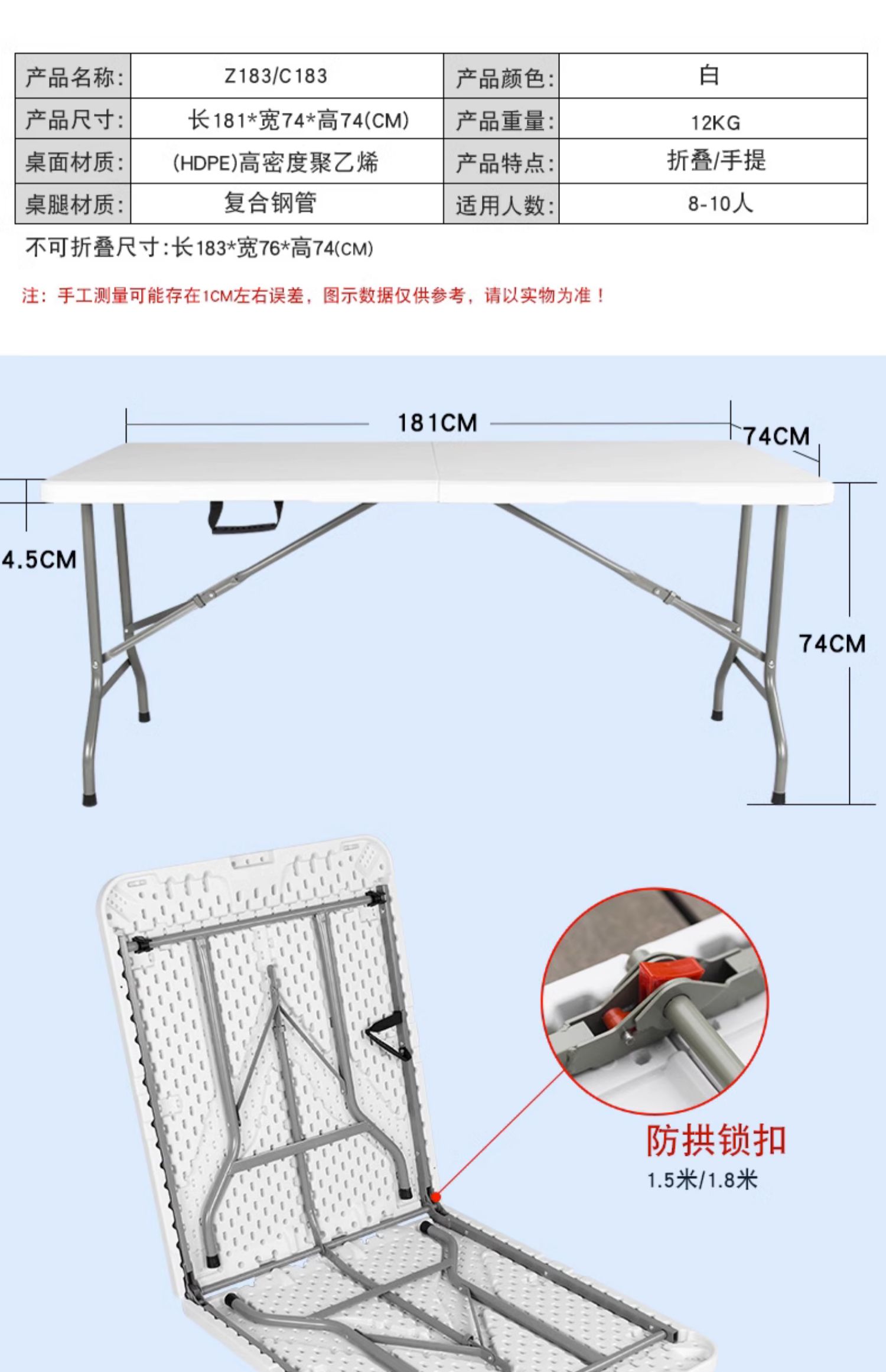 | 产品名称: | Z183/C183 | 产品颜色: | 白 |
|---|---|---|---|
| 产品尺寸: | 长181*宽74*高74(CM) | 产品重量: | 12KG |
| 桌面材质: | (HDPE)高密度聚乙烯 | 产品特点: | 折叠/手提 |
| 桌腿材质: | 复合钢管 | 适用人数: | 8-10人 |

不可折叠尺寸:长183*宽76*高74(CM)

注：手工测量可能存在1CM左右误差，图示数据仅供参考，请以实物为准！

181CM

74CM

4.5CM

74CM

防拱锁扣
1.5米/1.8米