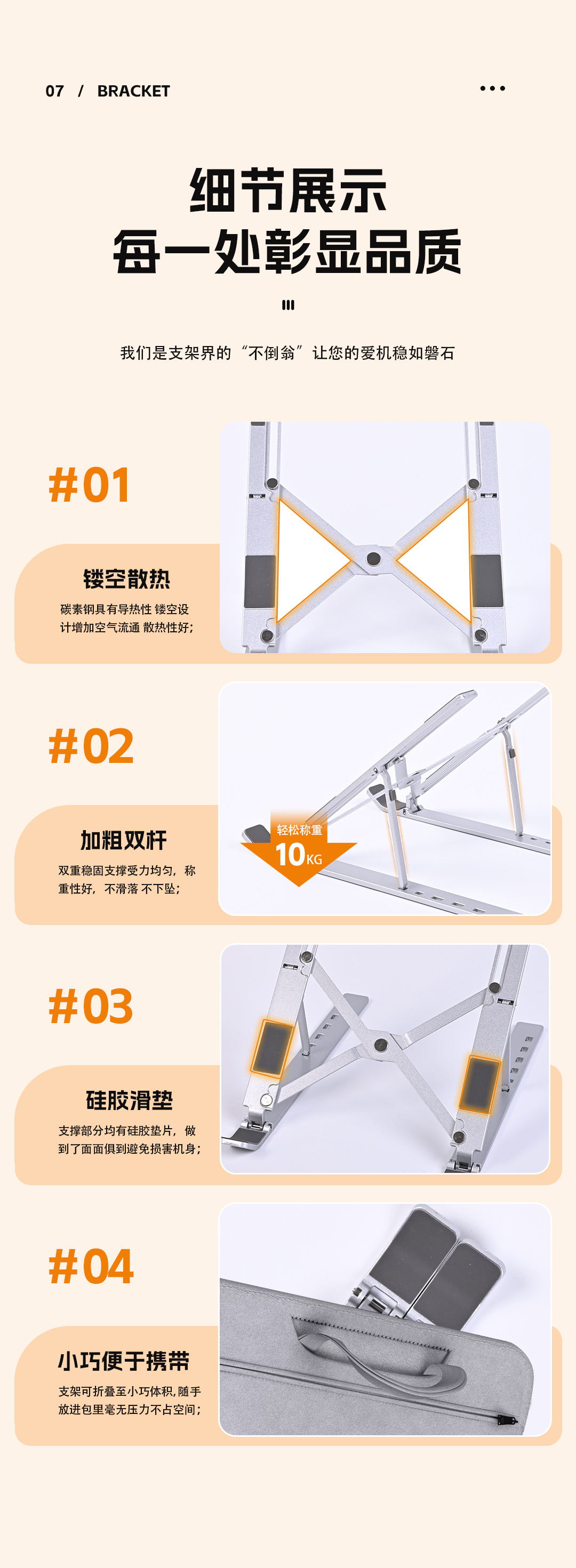 07 / BRACKET

细节展示
每一处彰显品质

我们是支架界的“不倒翁”让您的爱机稳如磐石

#01

镂空散热

碳素钢具有导热性 镂空设计增加空气流通 散热性好;

#02

加粗双杆

双重稳固支撑受力均匀,称重性好,不滑落 不下坠;

轻松称重
10KG

#03

硅胶滑垫

支撑部分均有硅胶垫片,做到了面面俱到避免损害机身;

#04

小巧便于携带

支架可折叠至小巧体积,随手放进包里毫无压力不占空间;