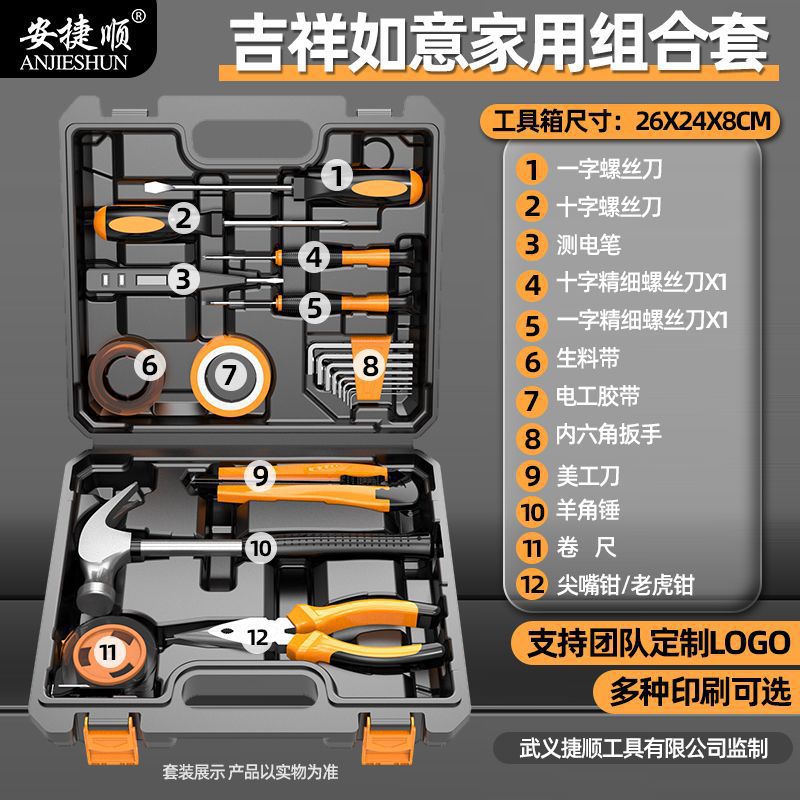 安捷顺®
ANJIESHUN

吉祥如意家用组合套

工具箱尺寸：26X24X8CM

1 一字螺丝刀
2 十字螺丝刀
3 测电笔
4 十字精细螺丝刀X1
5 一字精细螺丝刀X1
6 生料带
7 电工胶带
8 内六角扳手
9 美工刀
10 羊角锤
11 卷 尺
12 尖嘴钳/老虎钳

1
2
3
4
5
6
7
8
9
10
11
12

支持团队定制LOGO

多种印刷可选

武义捷顺工具有限公司监制

套装展示 产品以实物为准