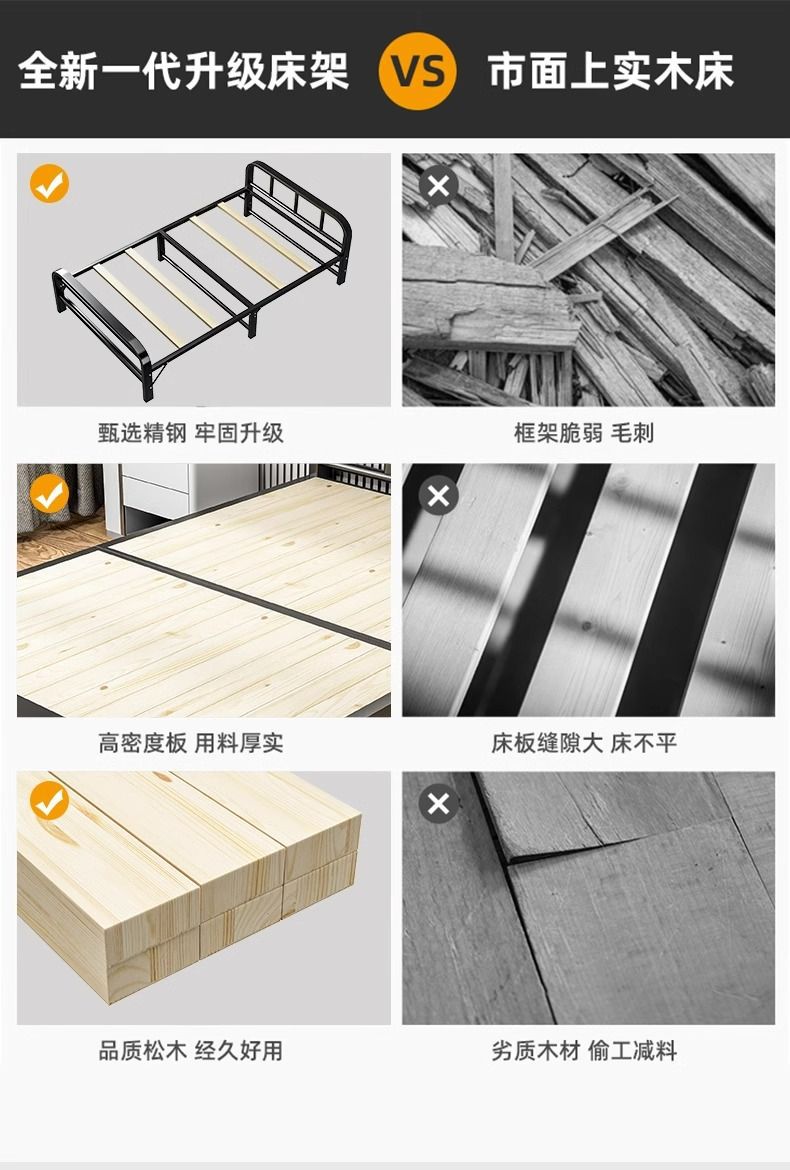 全新一代升级床架 VS 市面上实木床

甄选精钢 牢固升级

框架脆弱 毛刺

高密度板 用料厚实

床板缝隙大 床不平

品质松木 经久好用

劣质木材 偷工减料