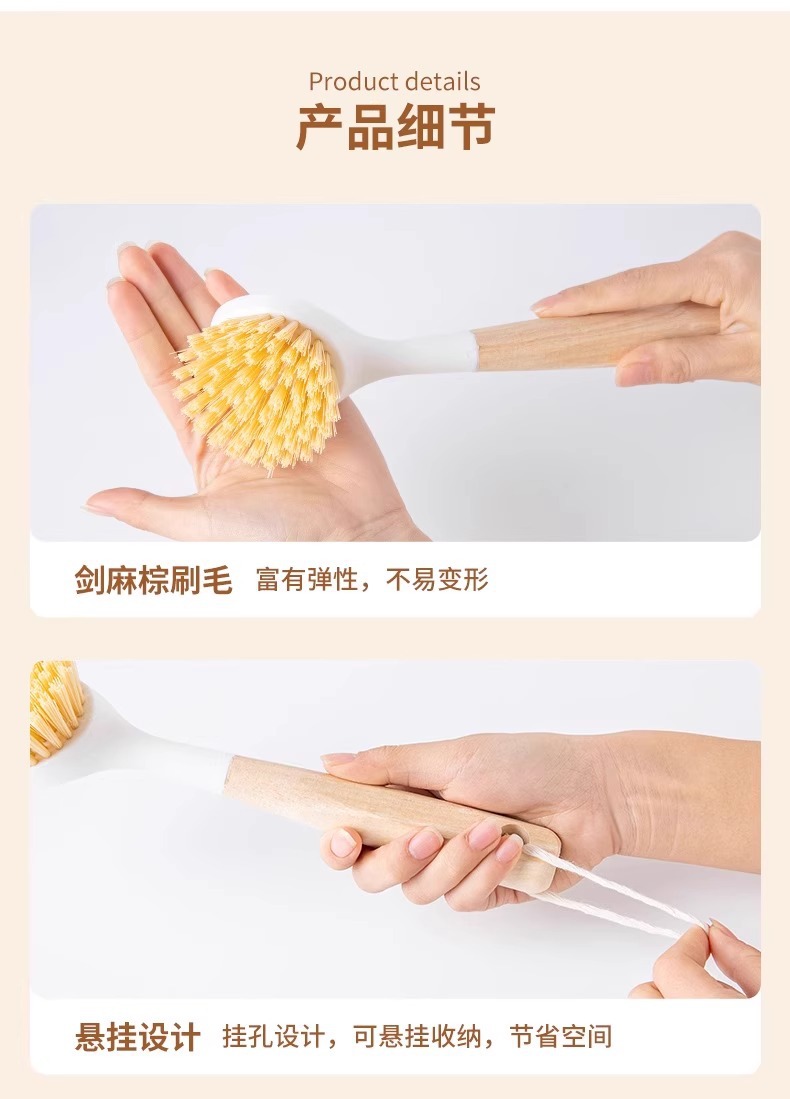 Product details
产品细节

剑麻棕刷毛 富有弹性，不易变形

悬挂设计 挂孔设计，可悬挂收纳，节省空间