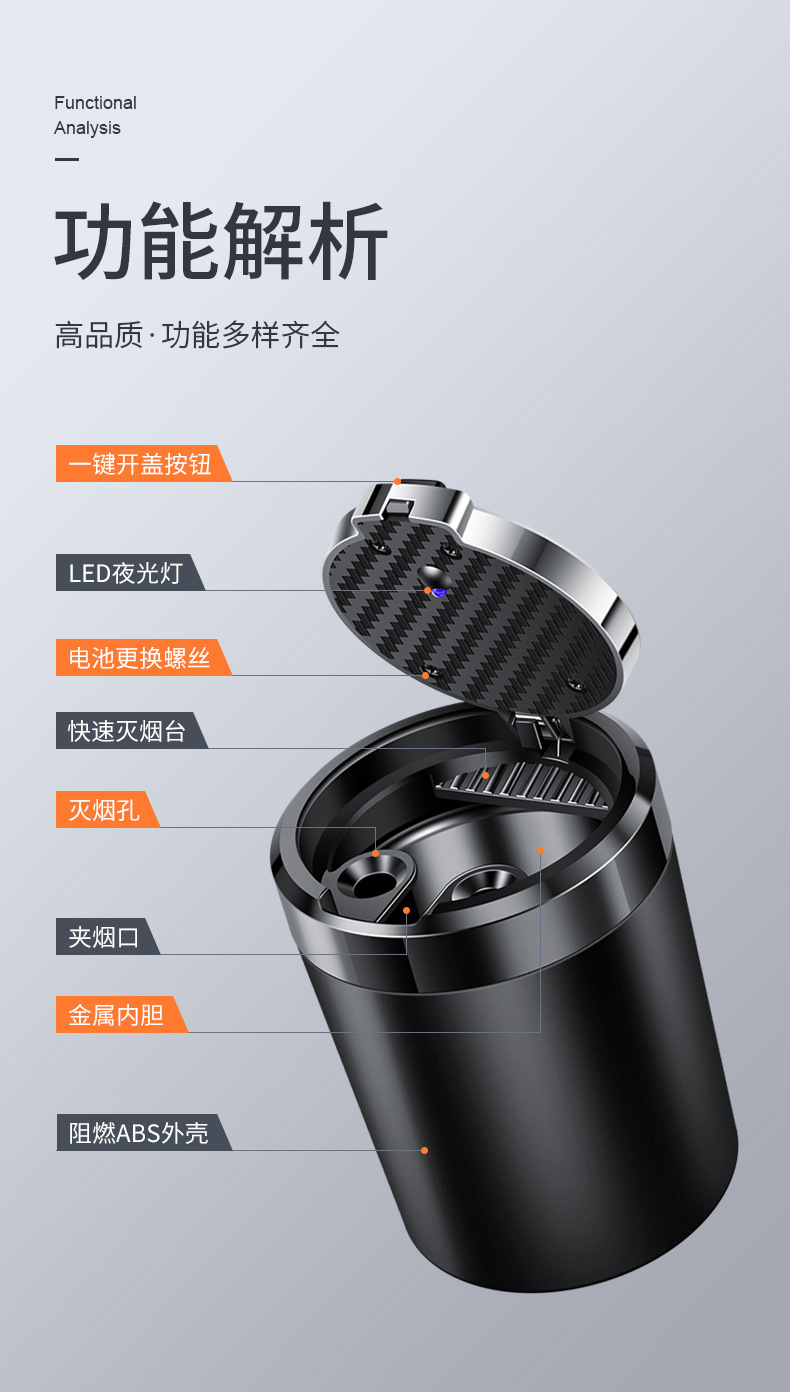 Functional
Analysis

功能解析

高品质·功能多样齐全

一键开盖按钮

LED夜光灯

电池更换螺丝

快速灭烟台

灭烟孔

夹烟口

金属内胆

阻燃ABS外壳