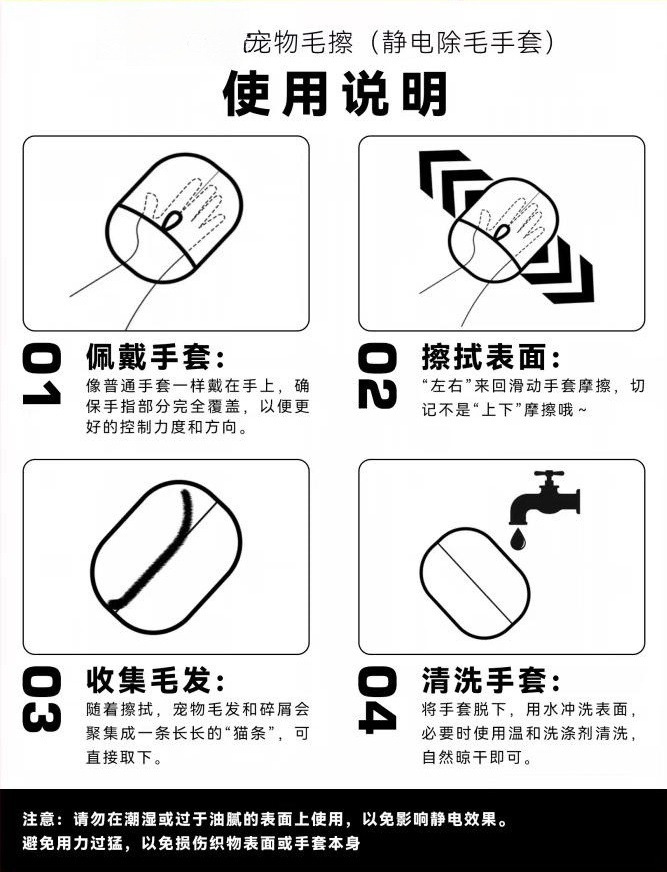 宠物毛擦（静电除毛手套）

使用说明

01 佩戴手套：
像普通手套一样戴在手上，确保手指部分完全覆盖，以便更好的控制力度和方向。

02 擦拭表面：
“左右”来回滑动手套摩擦，切记不是“上下”摩擦哦～

03 收集毛发：
随着擦拭，宠物毛发和碎屑会聚集成一条长长的“猫条”，可直接取下。

04 清洗手套：
将手套脱下，用水冲洗表面，必要时使用温和洗涤剂清洗，自然晾干即可。

注意：请勿在潮湿或过于油腻的表面上使用，以免影响静电效果。
避免用力过猛，以免损伤织物表面或手套本身