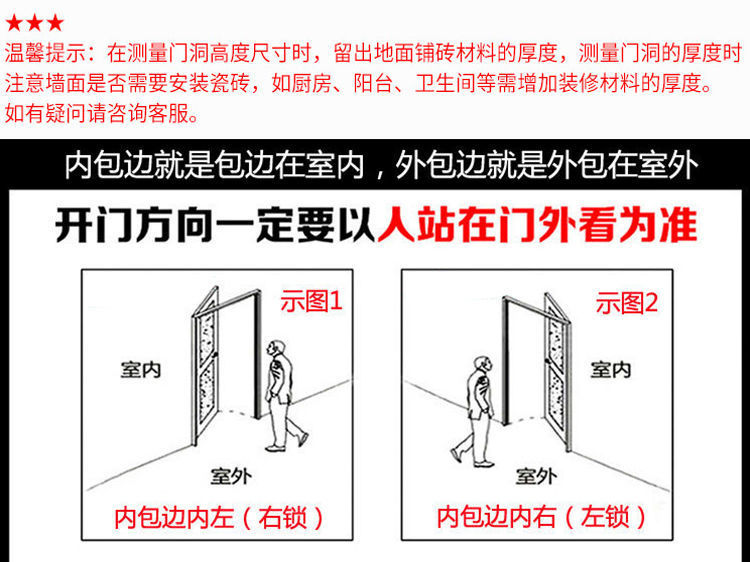 ★★★
温馨提示：在测量门洞高度尺寸时，留出地面铺砖材料的厚度，测量门洞的厚度时注意墙面是否需要安装瓷砖，如厨房、阳台、卫生间等需增加装修材料的厚度。如有疑问请咨询客服。

内包边就是包边在室内，外包边就是外包在室外

开门方向一定要以人站在门外看为准

示图1
室内
室外
内包边内左（右锁）

示图2
室内
室外
内包边内右（左锁）