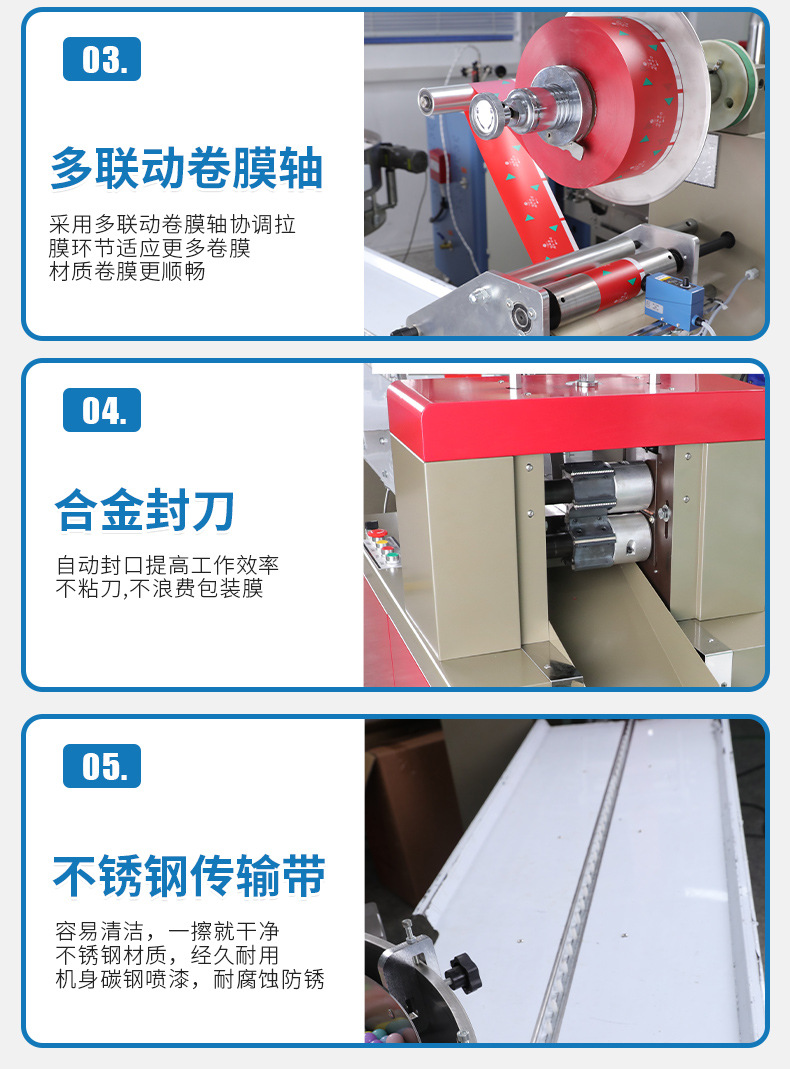 03.

多联动卷膜轴

采用多联动卷膜轴协调拉膜环节适应更多卷膜材质卷膜更顺畅

04.

合金封刀

自动封口提高工作效率
不粘刀,不浪费包装膜

05.

不锈钢传输带

容易清洁，一擦就干净
不锈钢材质，经久耐用
机身碳钢喷漆，耐腐蚀防锈