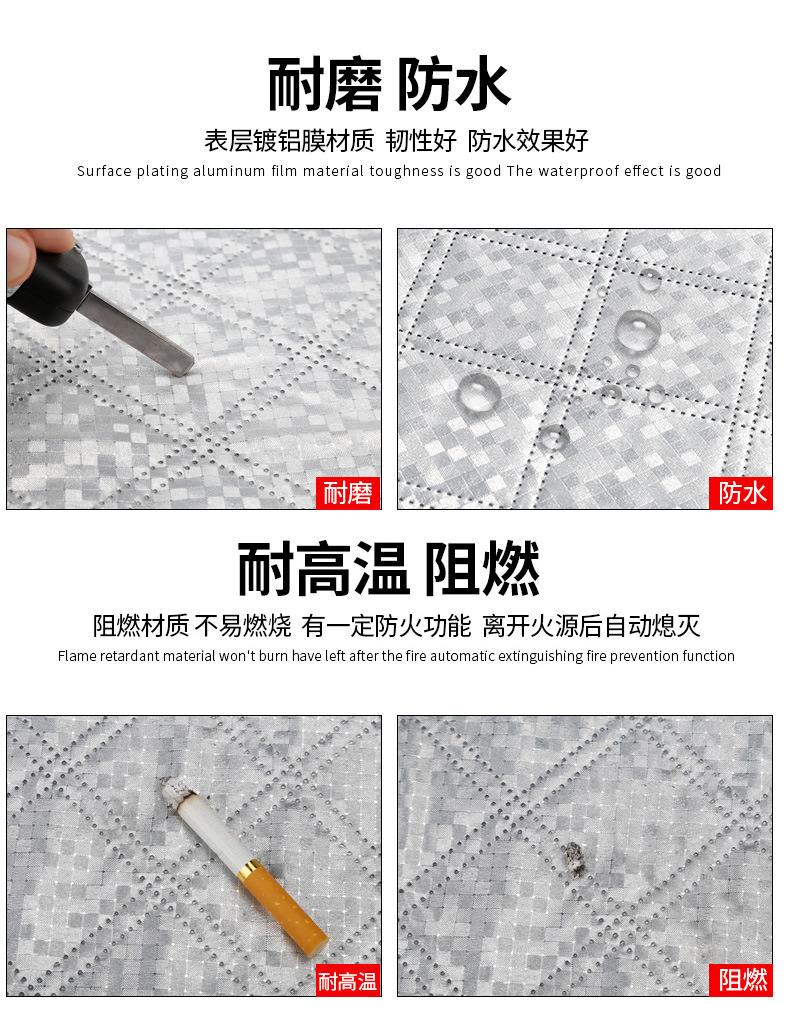 耐磨 防水

表层镀铝膜材质 韧性好 防水效果好

Surface plating aluminum film material toughness is good The waterproof effect is good

耐磨

防水

耐高温 阻燃

阻燃材质 不易燃烧 有一定防火功能 离开火源后自动熄灭

Flame retardant material won't burn have left after the fire automatic extinguishing fire prevention function

耐高温

阻燃