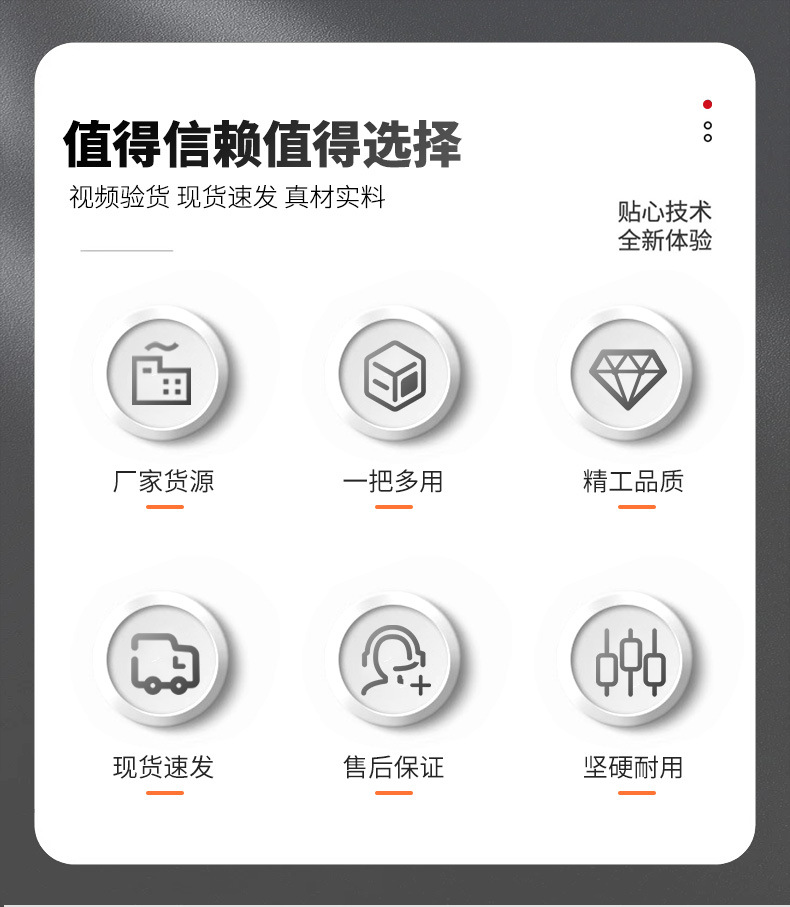 值得信赖值得选择

视频验货 现货速发 真材实料

贴心技术
全新体验

厂家货源

一把多用

精工品质

现货速发

售后保证

坚硬耐用