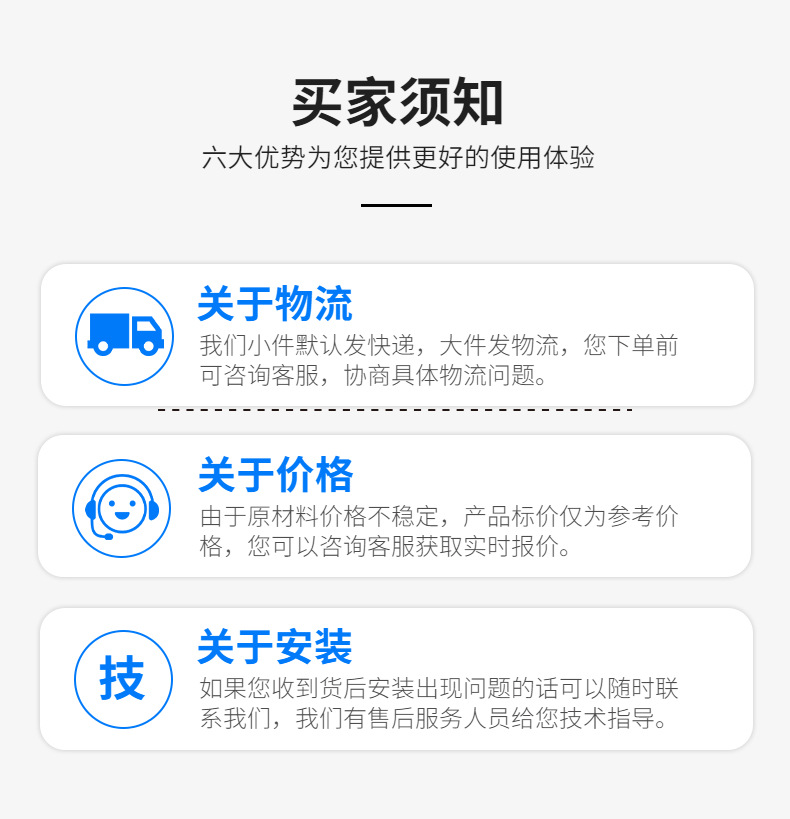 买家须知

六大优势为您提供更好的使用体验

关于物流

我们小件默认发快递，大件发物流，您下单前可咨询客服，协商具体物流问题。

关于价格

由于原材料价格不稳定，产品标价仅为参考价格，您可以咨询客服获取实时报价。

技

关于安装

如果您收到货后安装出现问题的话可以随时联系我们，我们有售后服务人员给您技术指导。