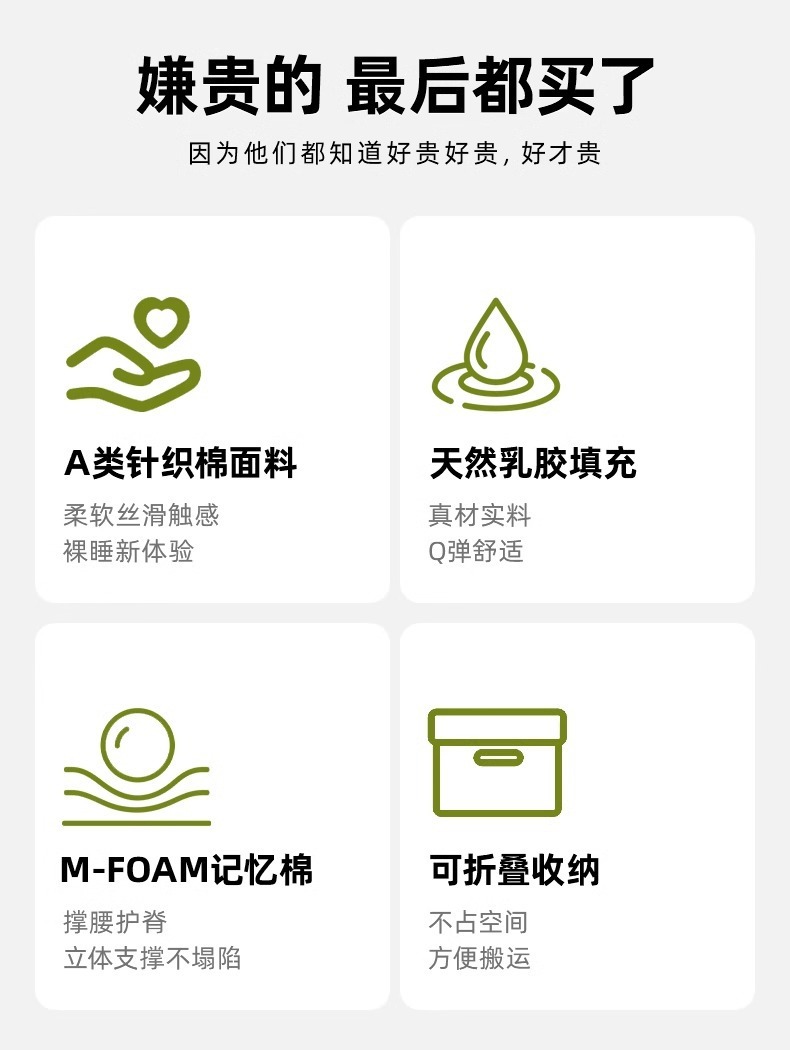 嫌贵的 最后都买了

因为他们都知道好贵好贵，好才贵

A类针织棉面料

柔软丝滑触感
裸睡新体验

天然乳胶填充

真材实料
Q弹舒适

M-FOAM记忆棉

撑腰护脊
立体支撑不塌陷

可折叠收纳

不占空间
方便搬运