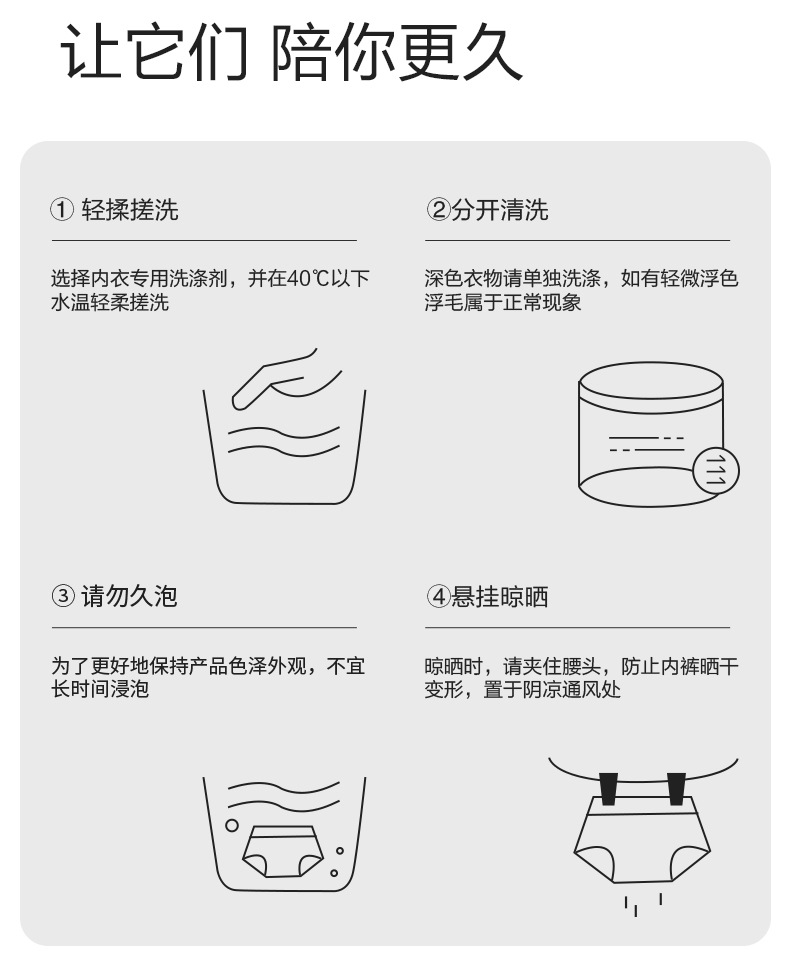 让它们 陪你更久

① 轻揉搓洗

选择内衣专用洗涤剂，并在40℃以下水温轻柔搓洗

②分开清洗

深色衣物请单独洗涤，如有轻微浮色浮毛属于正常现象

③ 请勿久泡

为了更好地保持产品色泽外观，不宜长时间浸泡

④悬挂晾晒

晾晒时，请夹住腰头，防止内裤晒干变形，置于阴凉通风处