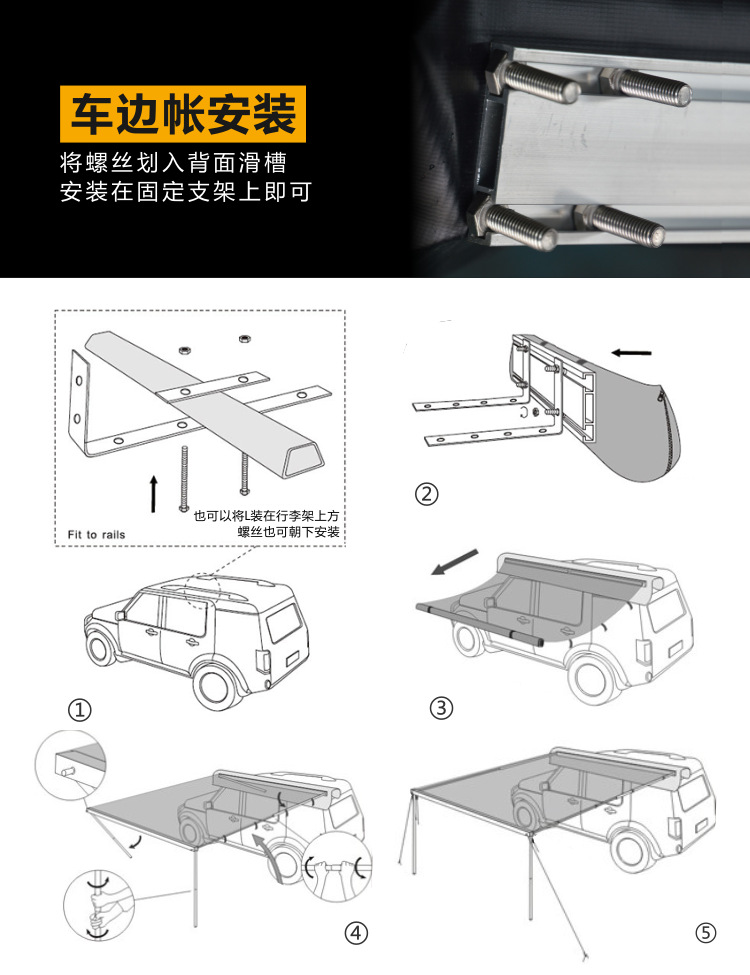 车边帐安装
将螺丝划入背面滑槽
安装在固定支架上即可

Fit to rails

也可以将L装在行李架上方
螺丝也可朝下安装

②

①

③

④

⑤