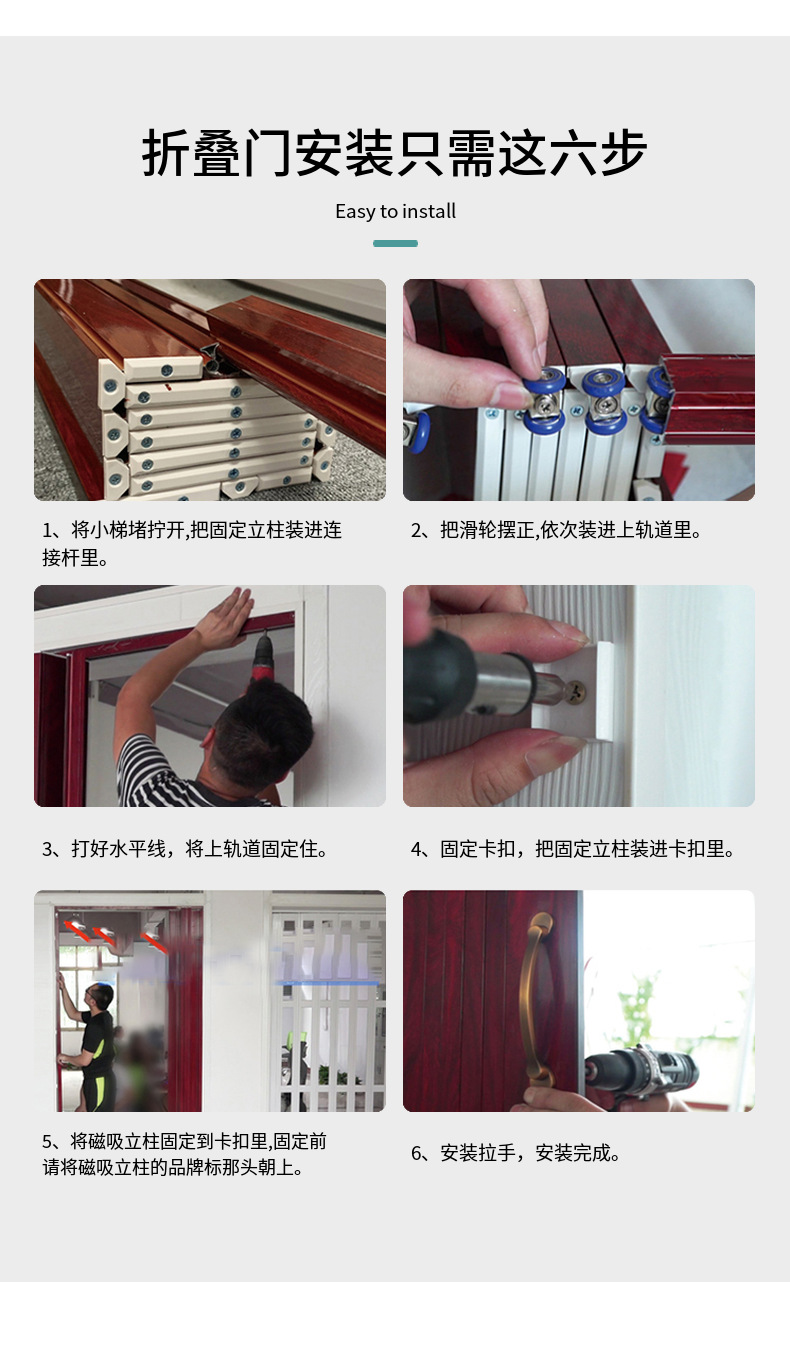 折叠门安装只需这六步

Easy to install

1、将小梯堵拧开,把固定立柱装进连接杆里。

2、把滑轮摆正,依次装进上轨道里。

3、打好水平线，将上轨道固定住。

4、固定卡扣，把固定立柱装进卡扣里。

5、将磁吸立柱固定到卡扣里,固定前请将磁吸立柱的品牌标那头朝上。

6、安装拉手，安装完成。