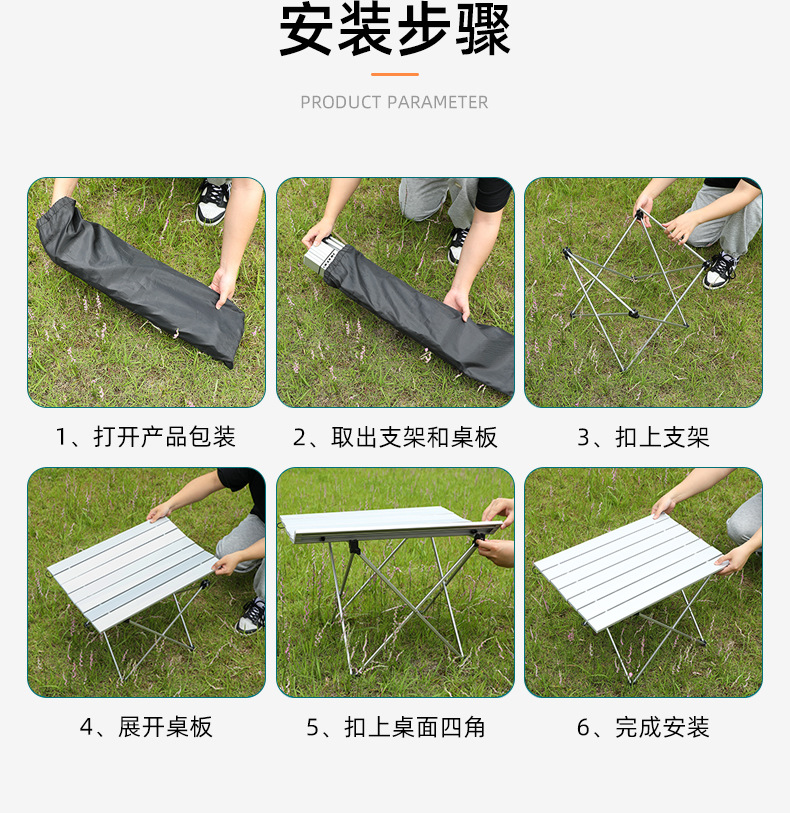 安装步骤

PRODUCT PARAMETER

1、打开产品包装

2、取出支架和桌板

3、扣上支架

4、展开桌板

5、扣上桌面四角

6、完成安装