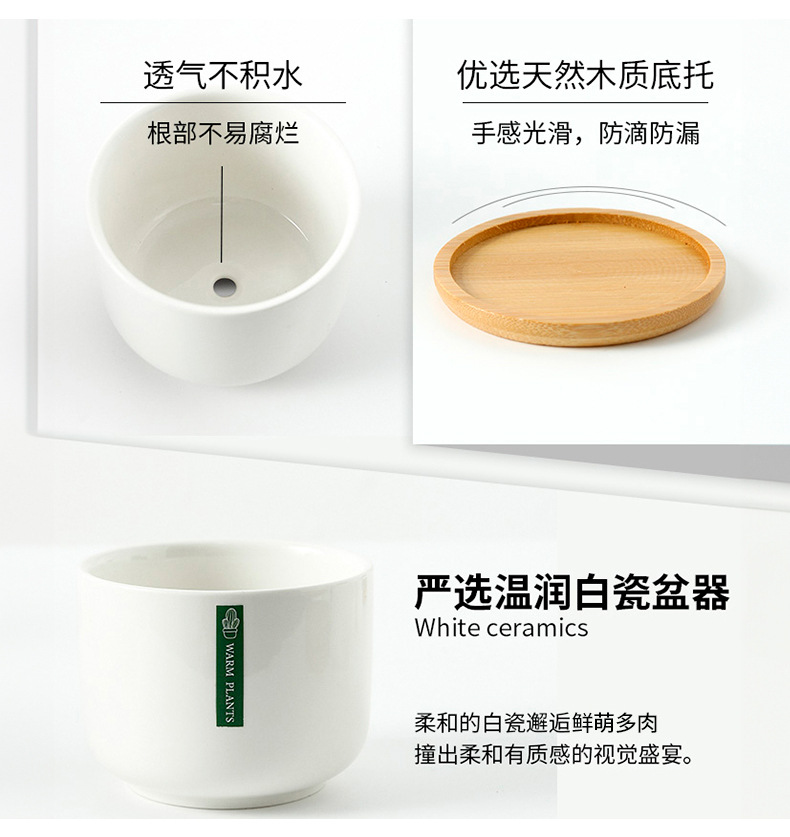 透气不积水

根部不易腐烂

优选天然木质底托

手感光滑，防滴防漏

WARM PLANTS

严选温润白瓷盆器

White ceramics

柔和的白瓷邂逅鲜萌多肉
撞出柔和有质感的视觉盛宴。