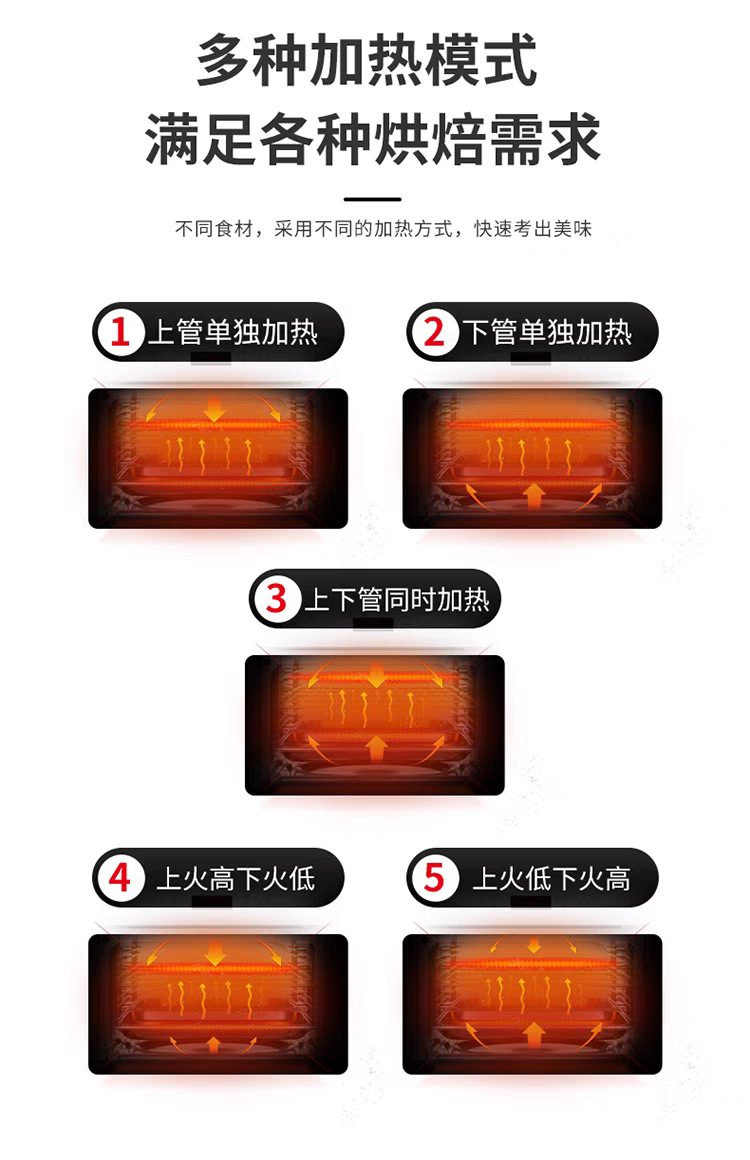 多种加热模式
满足各种烘焙需求

不同食材，采用不同的加热方式，快速考出美味

1 上管单独加热

2 下管单独加热

3 上下管同时加热

4 上火高下火低

5 上火低下火高