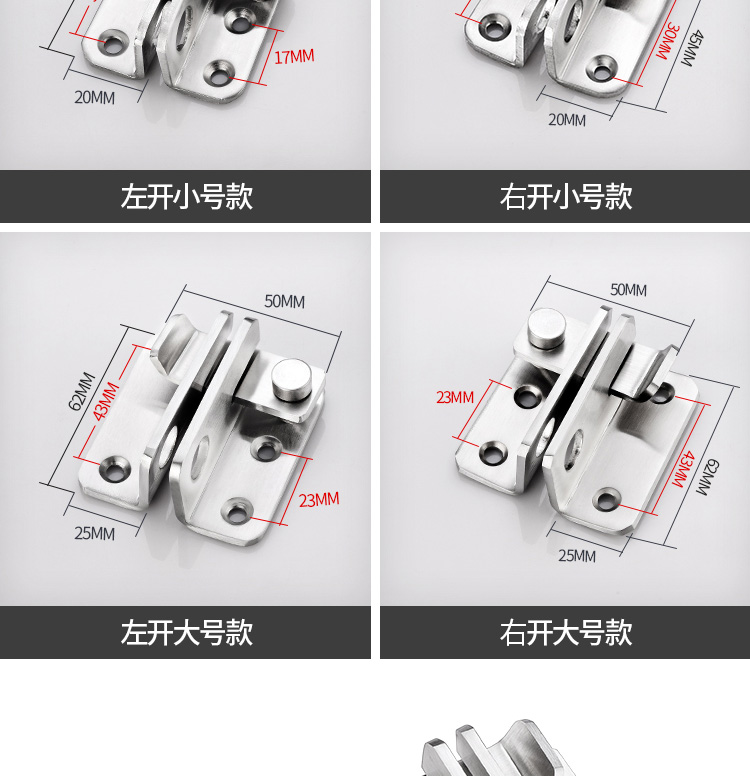 17MM

20MM

左开小号款

30MM

45MM

20MM

右开小号款

50MM

62MM

43MM

23MM

25MM

左开大号款

50MM

23MM

43MM

62MM

25MM

右开大号款