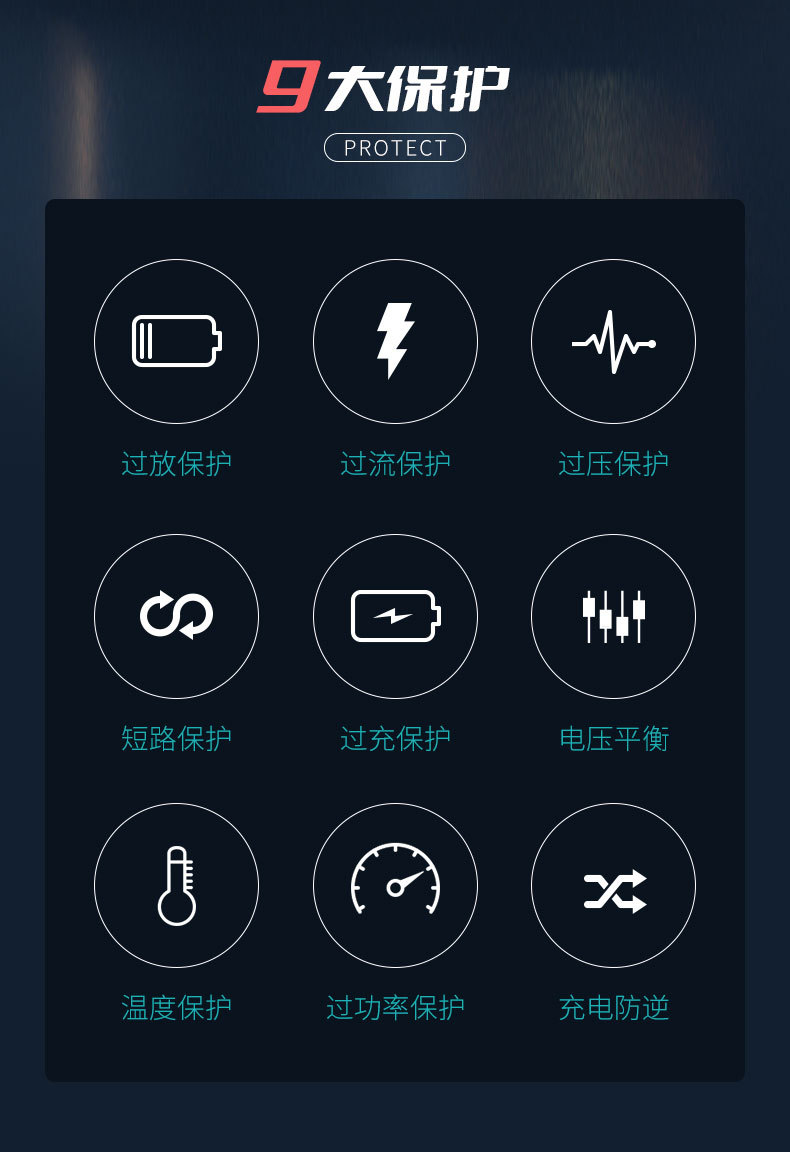 9大保护

PROTECT

过放保护

过流保护

过压保护

短路保护

过充保护

电压平衡

温度保护

过功率保护

充电防逆