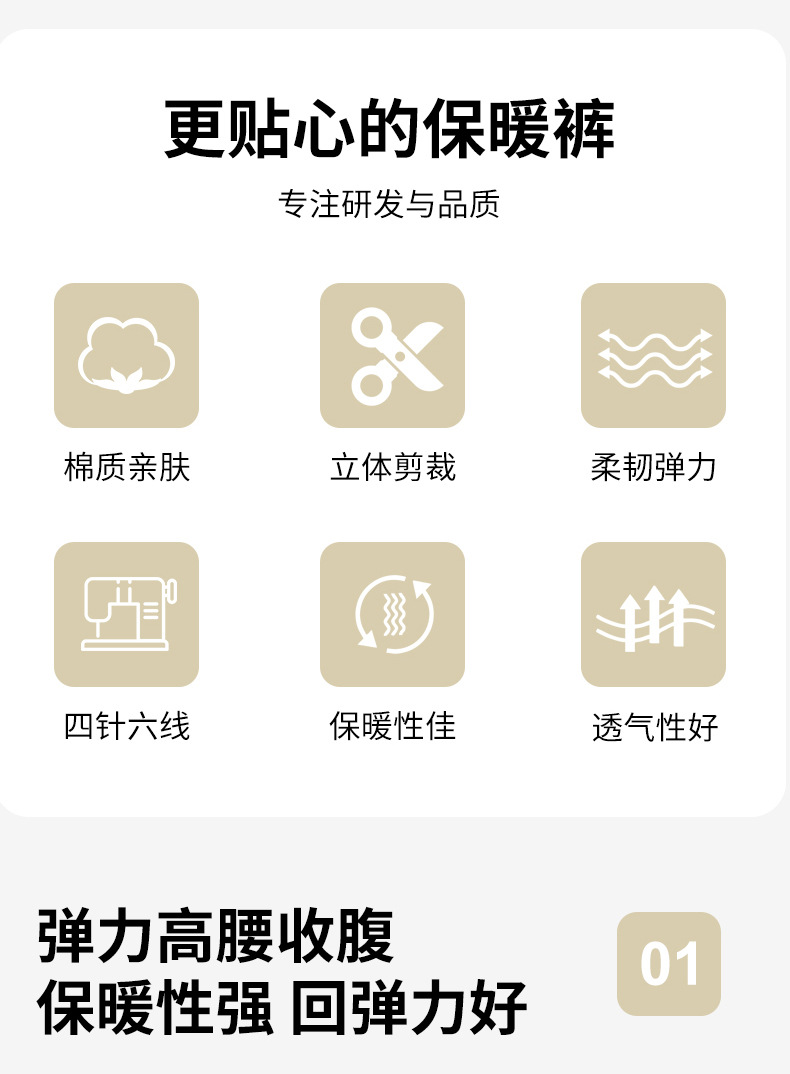 更贴心的保暖裤

专注研发与品质

棉质亲肤

立体剪裁

柔韧弹力

四针六线

保暖性佳

透气性好

弹力高腰收腹
保暖性强 回弹力好

01