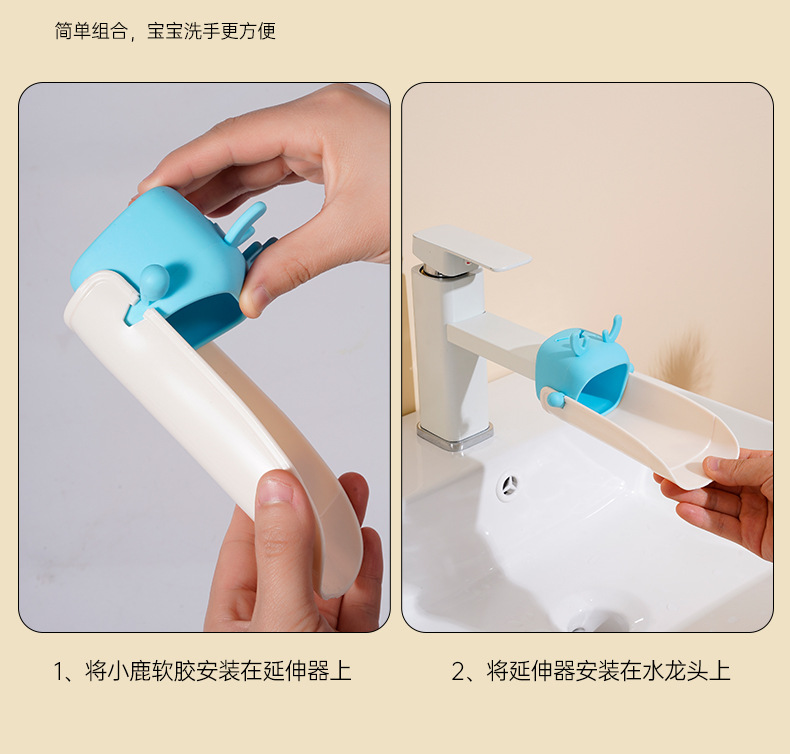 简单组合，宝宝洗手更方便

1、将小鹿软胶安装在延伸器上

2、将延伸器安装在水龙头上