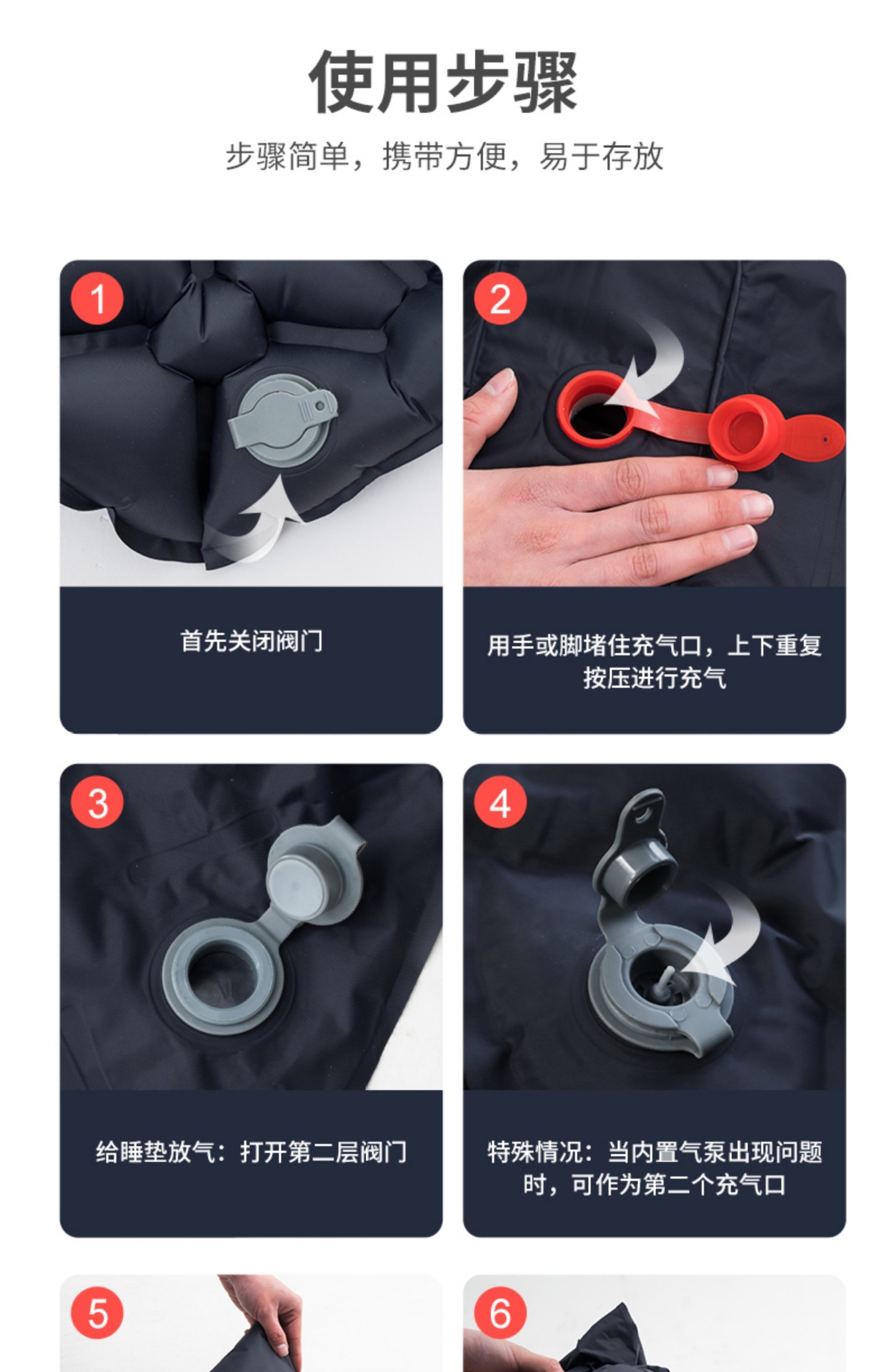 使用步骤

步骤简单，携带方便，易于存放

1

首先关闭阀门

2

用手或脚堵住充气口，上下重复按压进行充气

3

给睡垫放气：打开第二层阀门

4

特殊情况：当内置气泵出现问题时，可作为第二个充气口

5

6