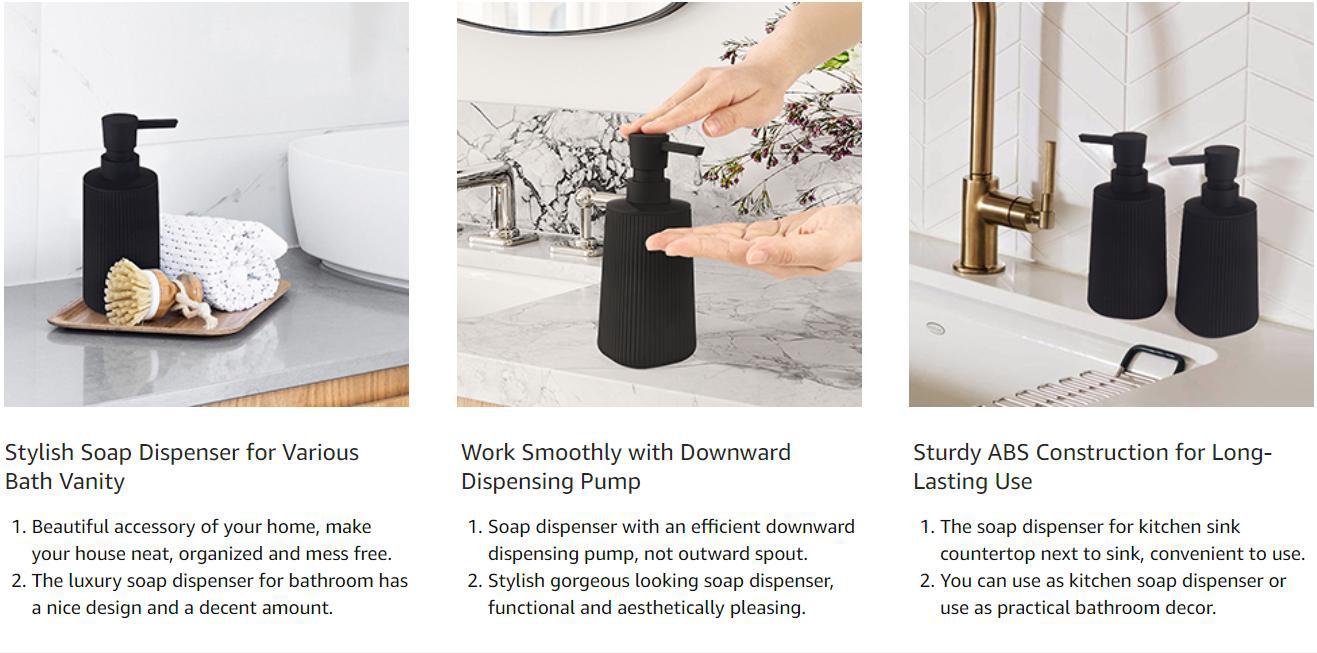 Stylish Soap Dispenser for Various Bath Vanity

1. Beautiful accessory of your home, make your house neat, organized and mess free.
2. The luxury soap dispenser for bathroom has a nice design and a decent amount.

Work Smoothly with Downward Dispensing Pump

1. Soap dispenser with an efficient downward dispensing pump, not outward spout.
2. Stylish gorgeous looking soap dispenser, functional and aesthetically pleasing.

Sturdy ABS Construction for Long-Lasting Use

1. The soap dispenser for kitchen sink countertop next to sink, convenient to use.
2. You can use as kitchen soap dispenser or use as practical bathroom decor.