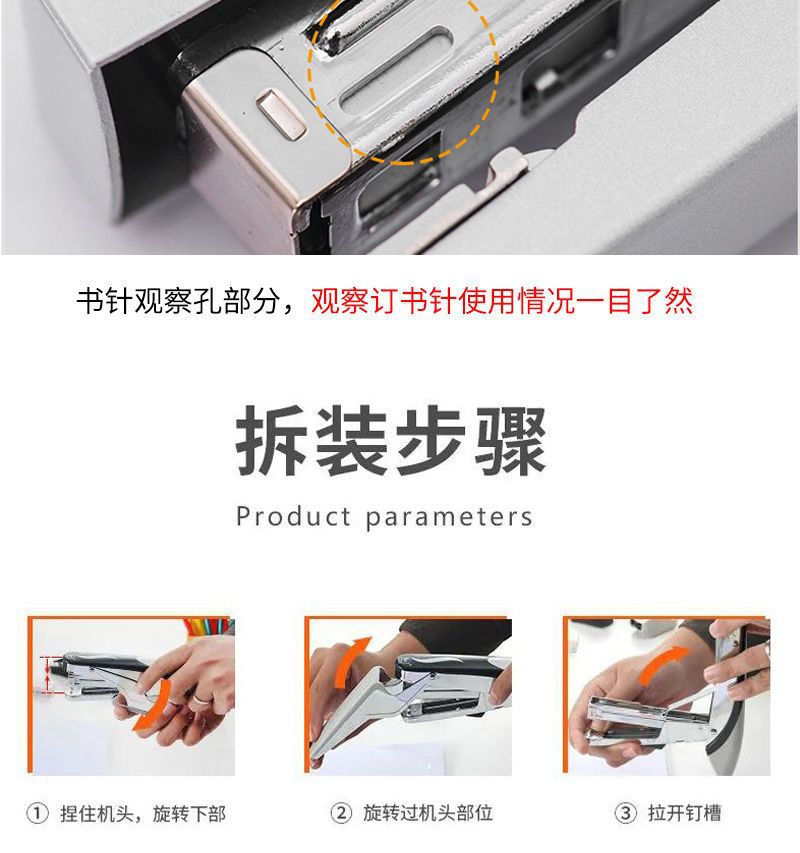 书针观察孔部分，观察订书针使用情况一目了然

拆装步骤

Product parameters

① 捏住机头，旋转下部

② 旋转过机头部位

③ 拉开钉槽