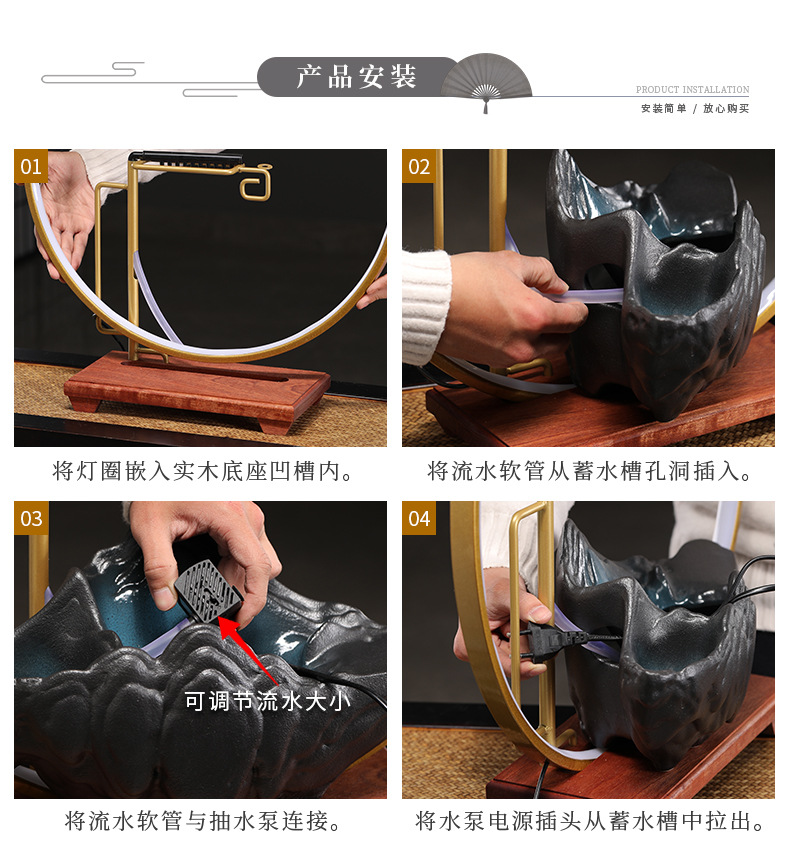 产品安装

PRODUCT INSTALLATION
安装简单 / 放心购买

01

将灯圈嵌入实木底座凹槽内。

02

将流水软管从蓄水槽孔洞插入。

03

可调节流水大小

将流水软管与抽水泵连接。

04

将水泵电源插头从蓄水槽中拉出。