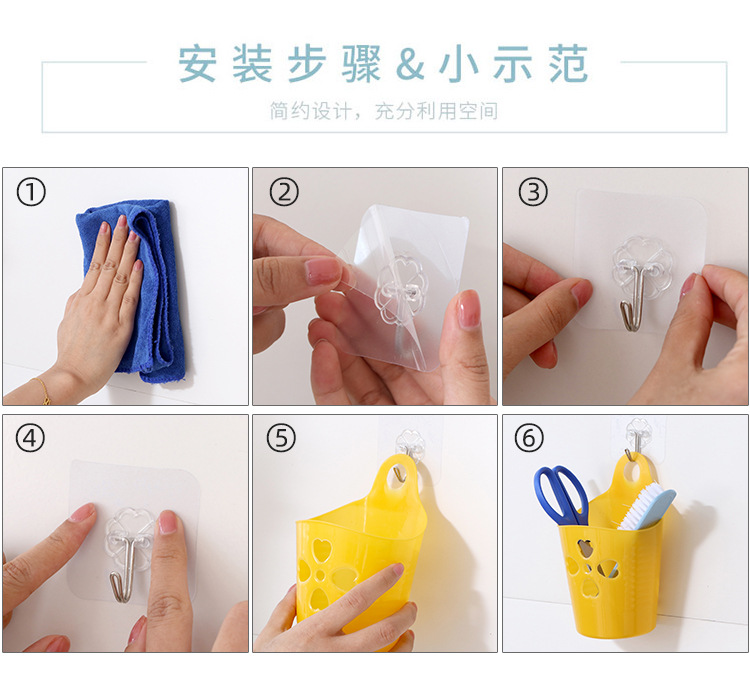 安装步骤&小示范

简约设计，充分利用空间

①

②

③

④

⑤

⑥