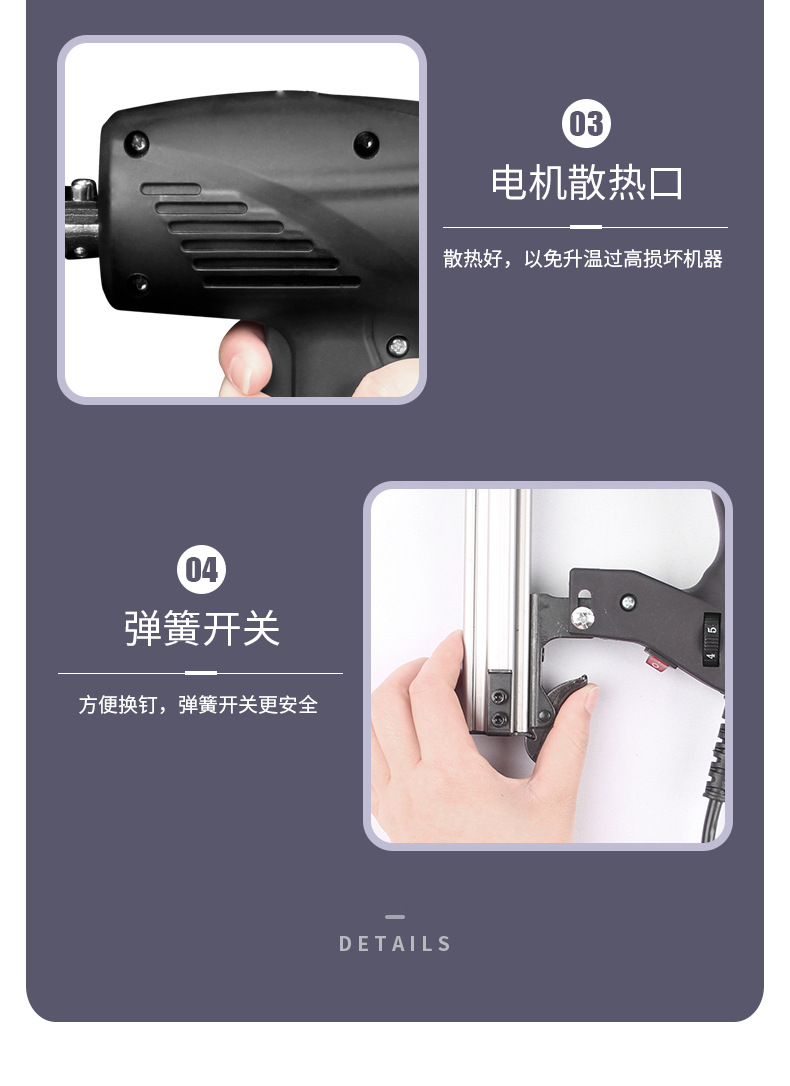 03

电机散热口

散热好，以免升温过高损坏机器

04

弹簧开关

方便换钉，弹簧开关更安全

4 5

DETAILS