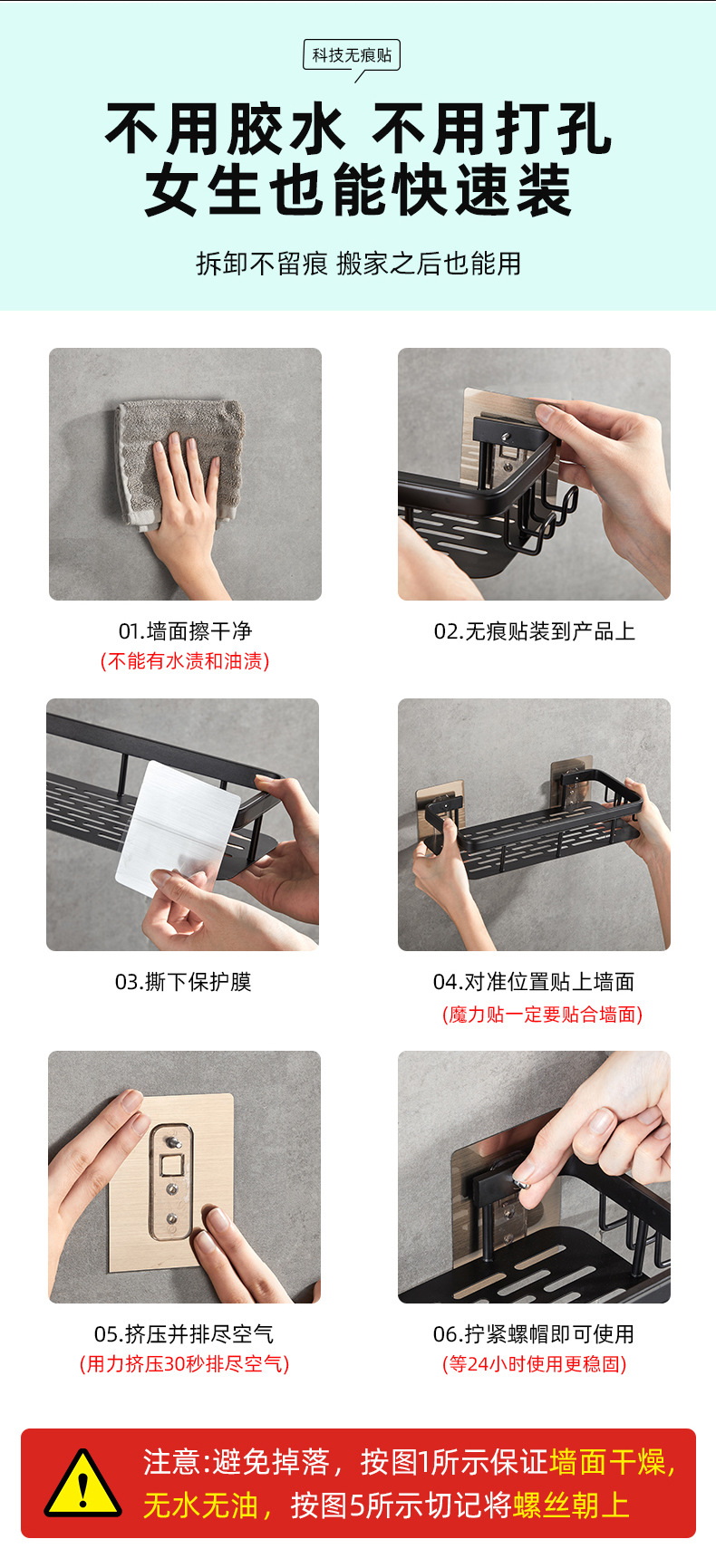 科技无痕贴

不用胶水 不用打孔
女生也能快速装

拆卸不留痕 搬家之后也能用

01.墙面擦干净
(不能有水渍和油渍)

02.无痕贴装到产品上

03.撕下保护膜

04.对准位置贴上墙面
(魔力贴一定要贴合墙面)

05.挤压并排尽空气
(用力挤压30秒排尽空气)

06.拧紧螺帽即可使用
(等24小时使用更稳固)

注意:避免掉落，按图1所示保证墙面干燥，无水无油，按图5所示切记将螺丝朝上