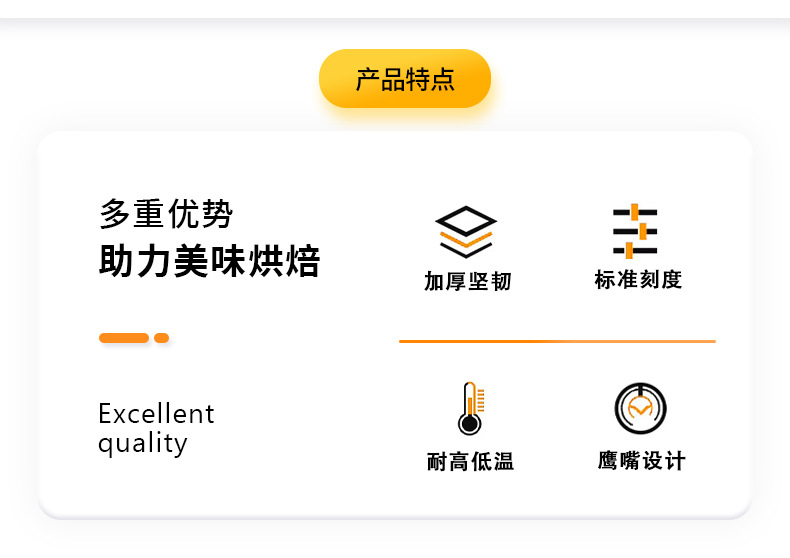 产品特点

多重优势
助力美味烘焙

Excellent
quality

加厚坚韧

标准刻度

耐高低温

鹰嘴设计