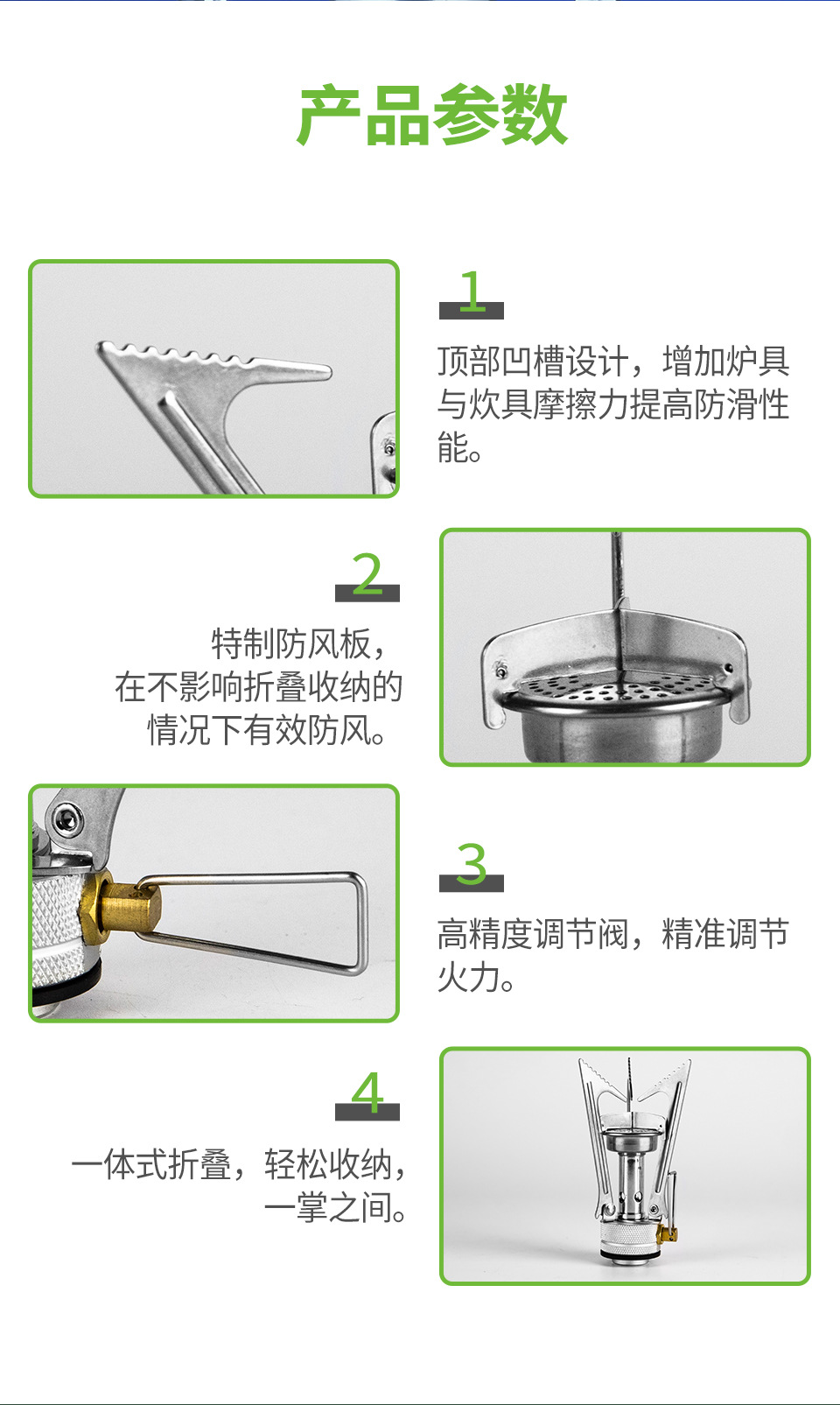 产品参数

1

顶部凹槽设计，增加炉具与炊具摩擦力提高防滑性能。

2

特制防风板，在不影响折叠收纳的情况下有效防风。

3

高精度调节阀，精准调节火力。

4

一体式折叠，轻松收纳，一掌之间。