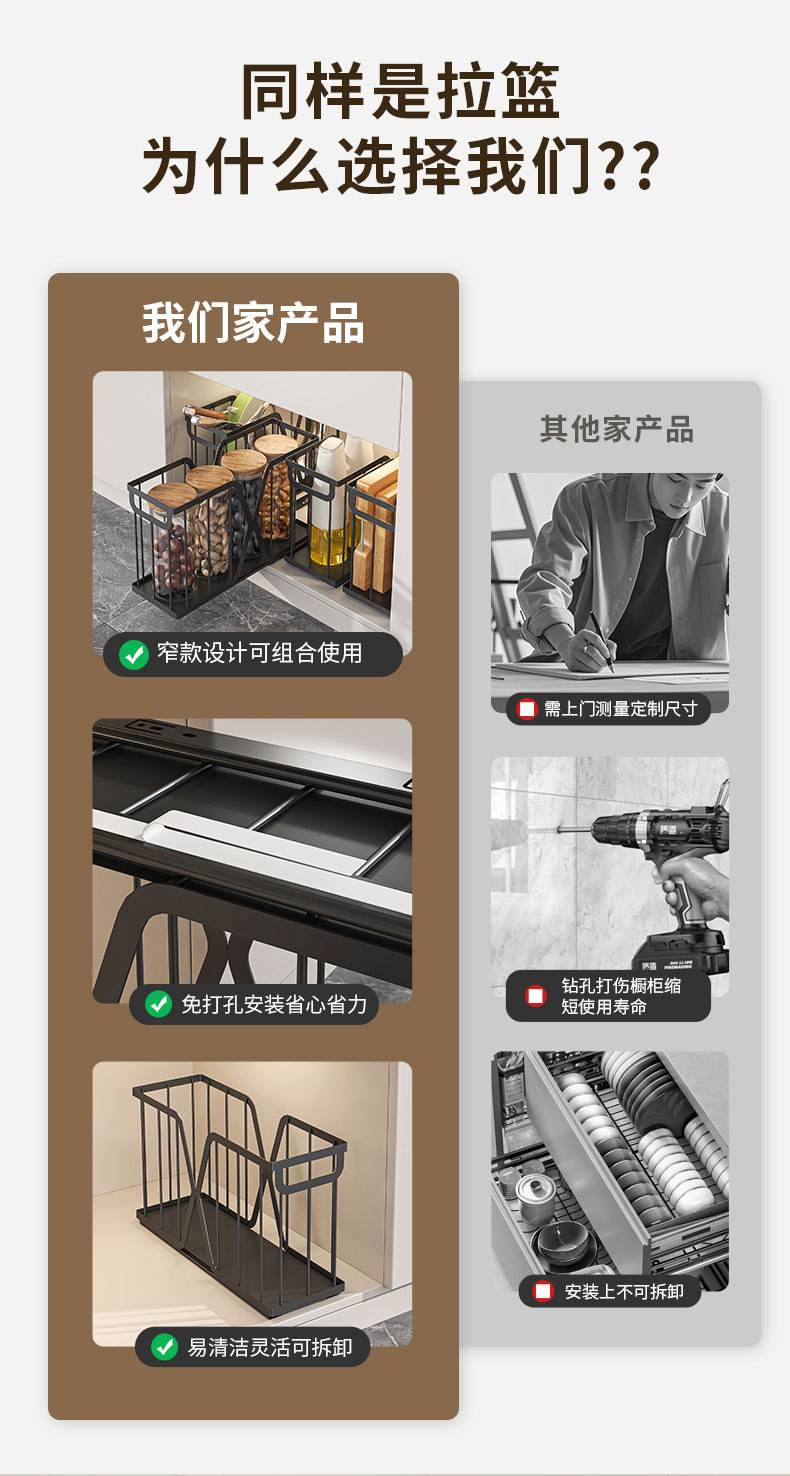 同样是拉篮
为什么选择我们??

我们家产品

窄款设计可组合使用

免打孔安装省心省力

易清洁灵活可拆卸

其他家产品

需上门测量定制尺寸

钻孔打伤橱柜缩短使用寿命

安装上不可拆卸