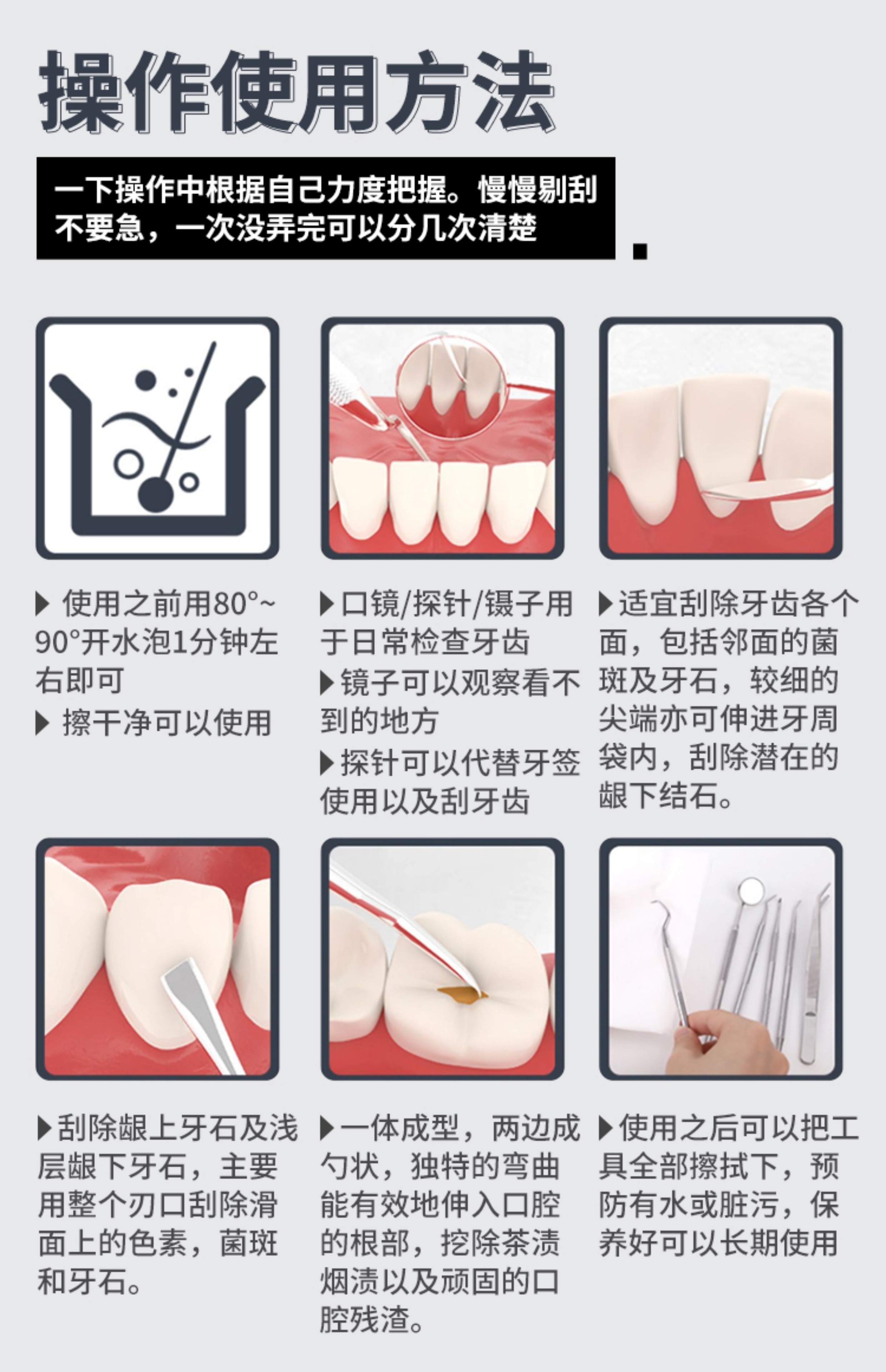 操作使用方法

一下操作中根据自己力度把握。慢慢剔刮不要急，一次没弄完可以分几次清楚

▶ 使用之前用80°~90°开水泡1分钟左右即可
▶ 擦干净可以使用

▶口镜/探针/镊子用于日常检查牙齿
▶镜子可以观察看不到的地方
▶探针可以代替牙签使用以及刮牙齿

▶适宜刮除牙齿各个面，包括邻面的菌斑及牙石，较细的尖端亦可伸进牙周袋内，刮除潜在的龈下结石。

▶刮除龈上牙石及浅层龈下牙石，主要用整个刃口刮除滑面上的色素，菌斑和牙石。

▶一体成型，两边成勺状，独特的弯曲能有效地伸入口腔的根部，挖除茶渍烟渍以及顽固的口腔残渣。

▶使用之后可以把工具全部擦拭下，预防有水或脏污，保养好可以长期使用