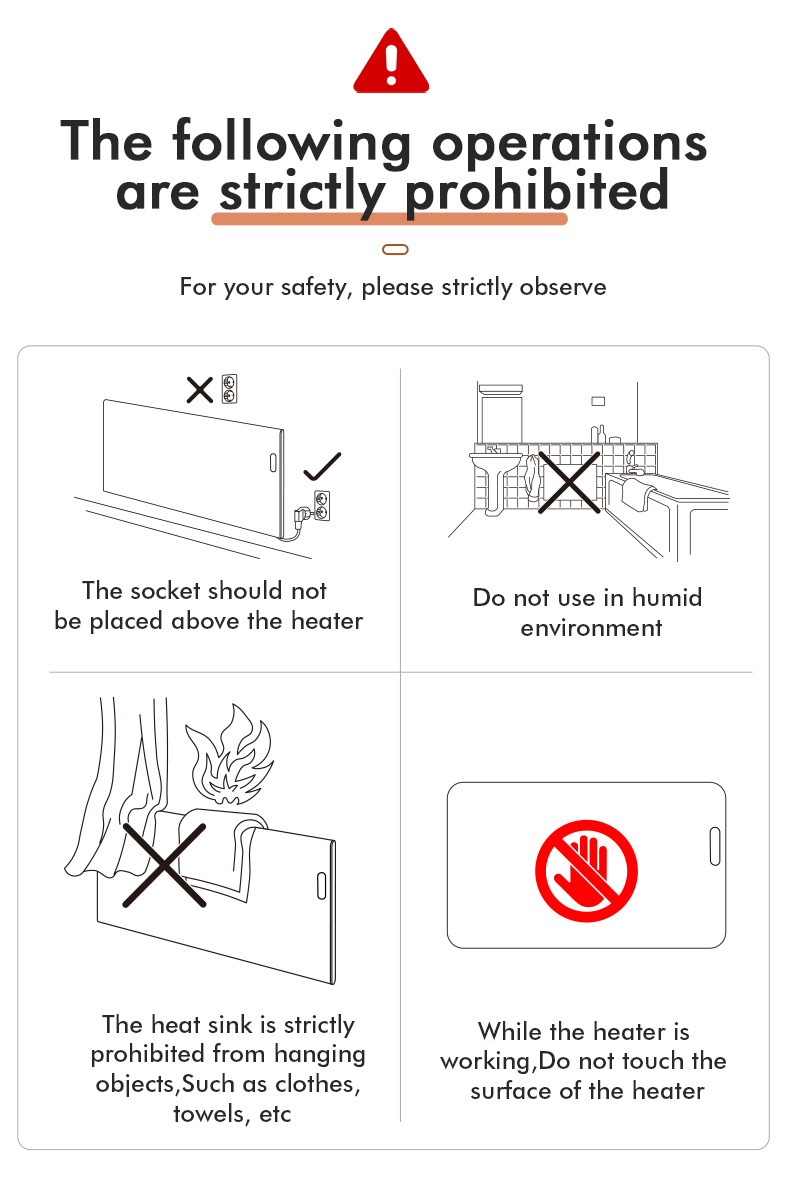 The following operations are strictly prohibited

For your safety, please strictly observe

The socket should not be placed above the heater

Do not use in humid environment

The heat sink is strictly prohibited from hanging objects,Such as clothes, towels, etc

While the heater is working,Do not touch the surface of the heater