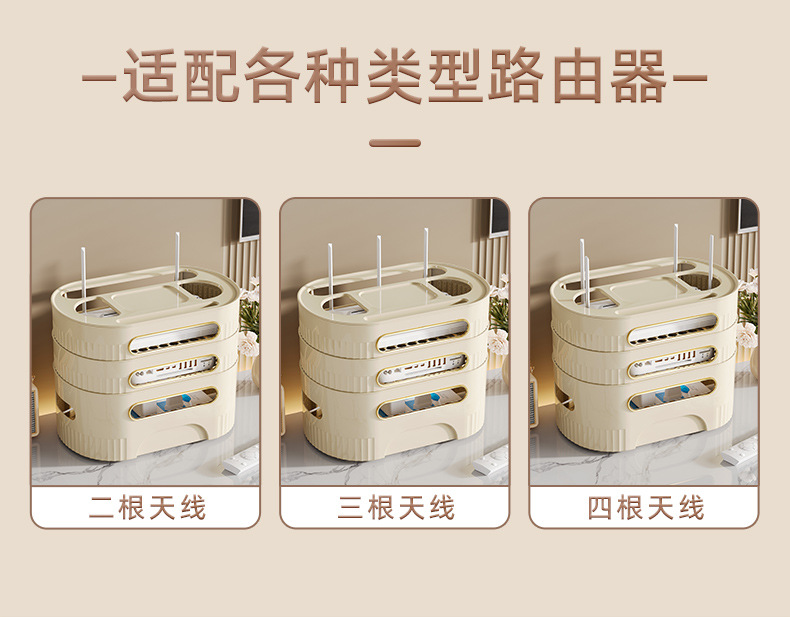 —适配各种类型路由器—

二根天线

三根天线

四根天线