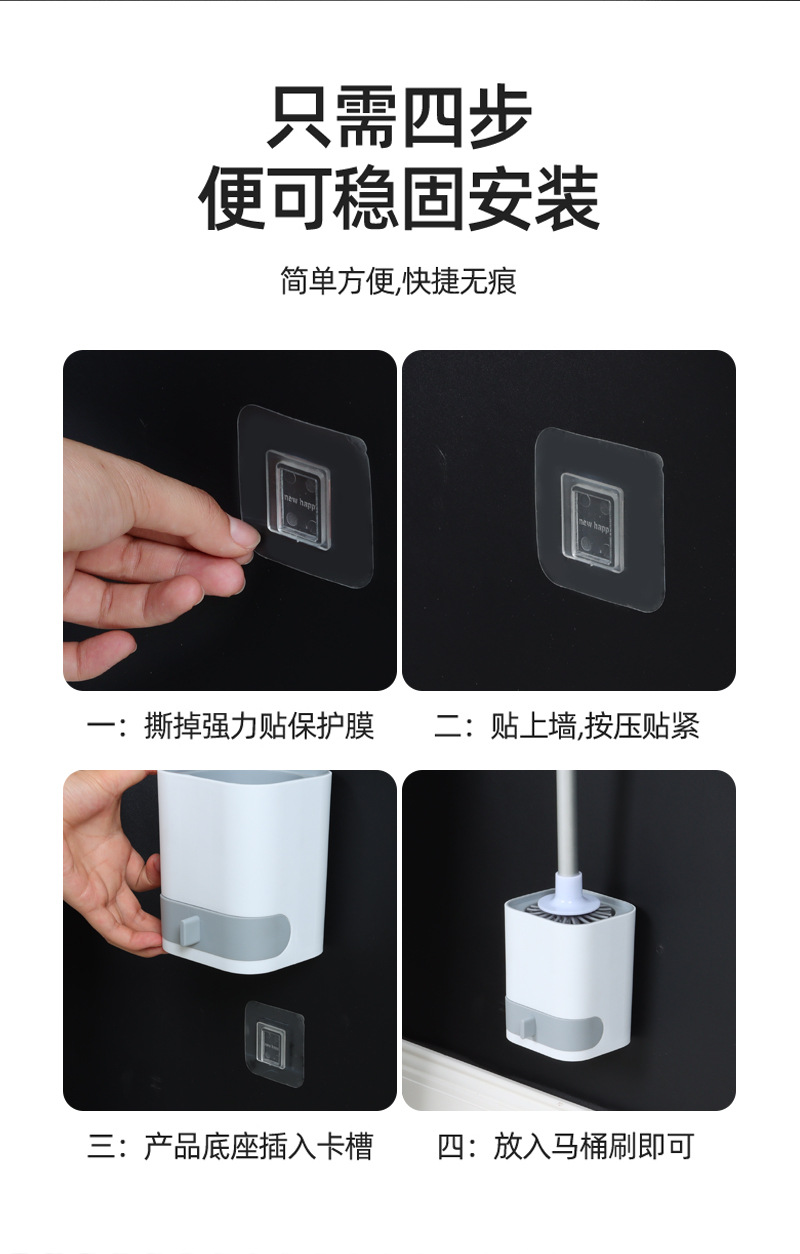 只需四步
便可稳固安装

简单方便,快捷无痕

new happ

new happ

一：撕掉强力贴保护膜

二：贴上墙,按压贴紧

三：产品底座插入卡槽

四：放入马桶刷即可