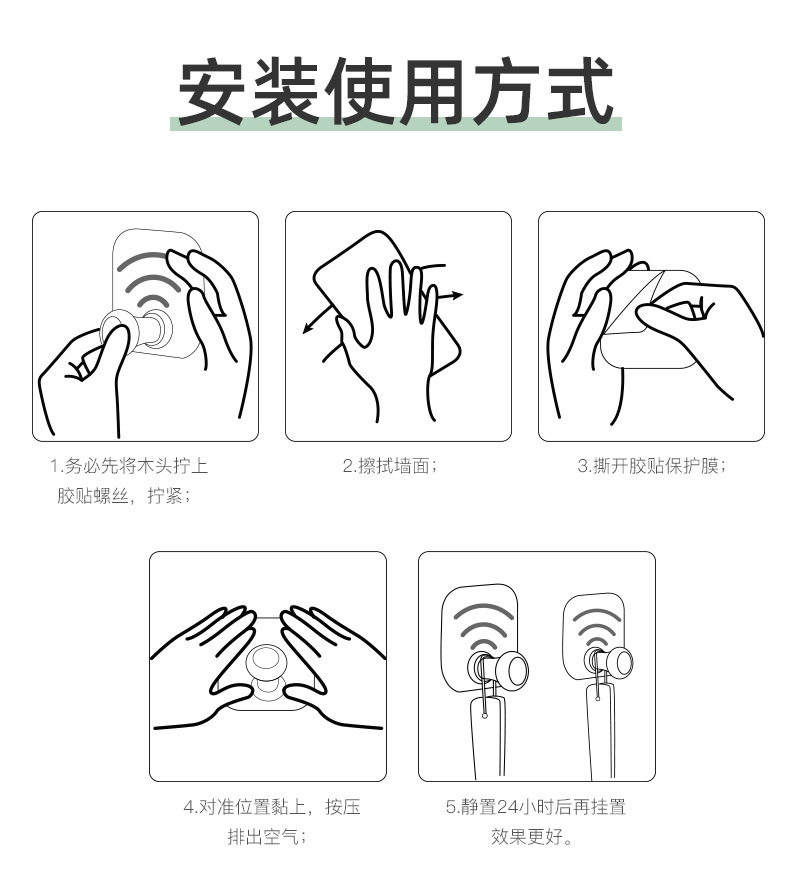 安装使用方式

1.务必先将木头拧上胶贴螺丝，拧紧；

2.擦拭墙面；

3.撕开胶贴保护膜；

4.对准位置黏上，按压排出空气；

5.静置24小时后再挂置效果更好。