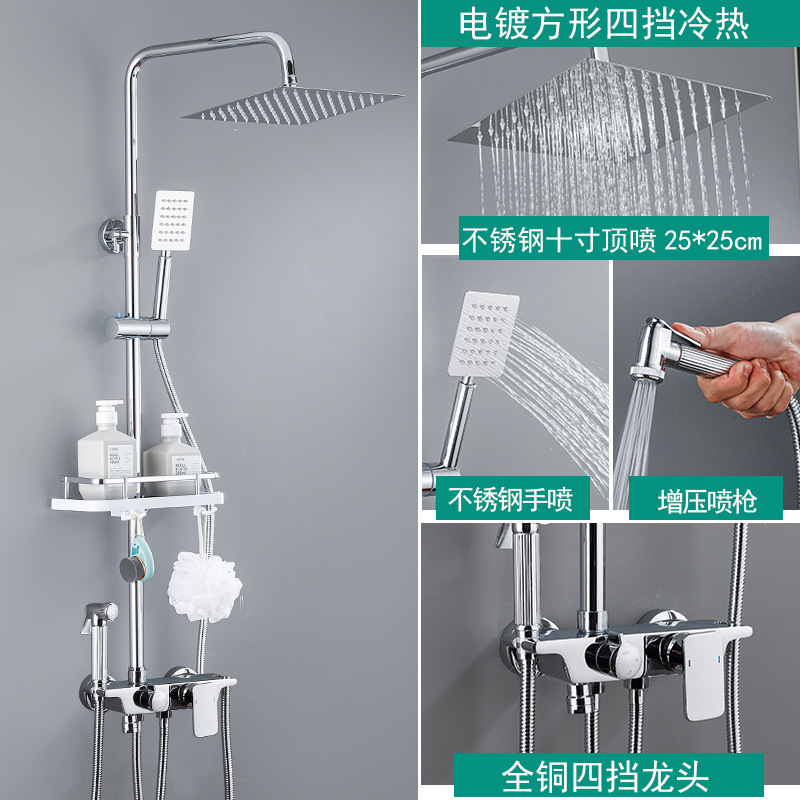 电镀方形四挡冷热

不锈钢十寸顶喷 25*25cm

不锈钢手喷

增压喷枪

全铜四挡龙头