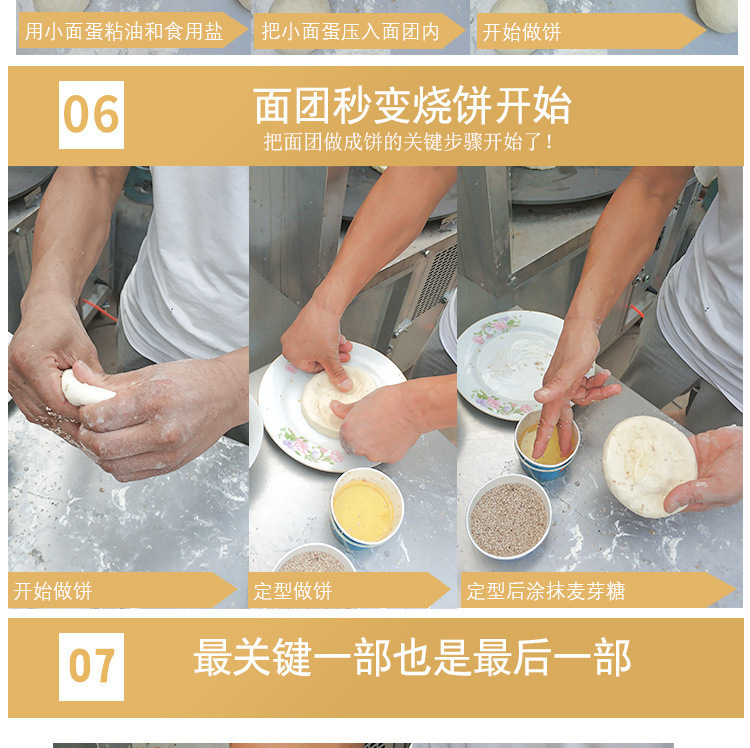 用小面蛋粘油和食用盐

把小面蛋压入面团内

开始做饼

06

面团秒变烧饼开始

把面团做成饼的关键步骤开始了！

开始做饼

定型做饼

定型后涂抹麦芽糖

07

最关键一部也是最后一部