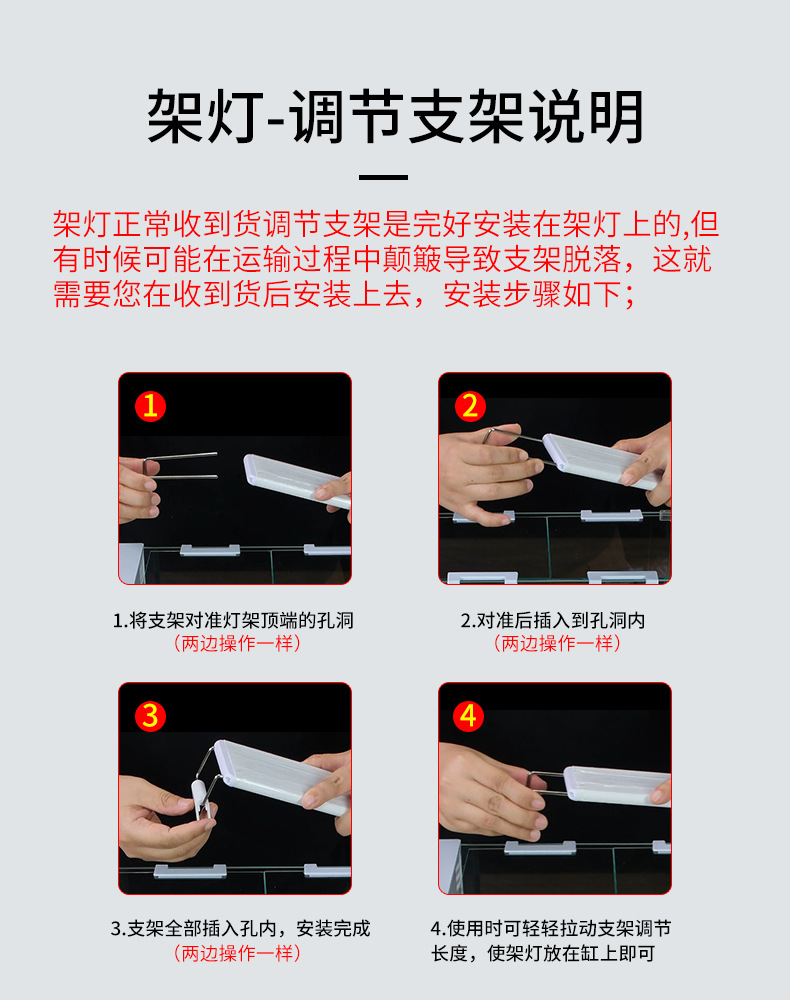 架灯-调节支架说明

架灯正常收到货调节支架是完好安装在架灯上的,但有时候可能在运输过程中颠簸导致支架脱落，这就需要您在收到货后安装上去，安装步骤如下；

1

1.将支架对准灯架顶端的孔洞
（两边操作一样）

2

2.对准后插入到孔洞内
（两边操作一样）

3

3.支架全部插入孔内，安装完成
（两边操作一样）

4

4.使用时可轻轻拉动支架调节长度，使架灯放在缸上即可